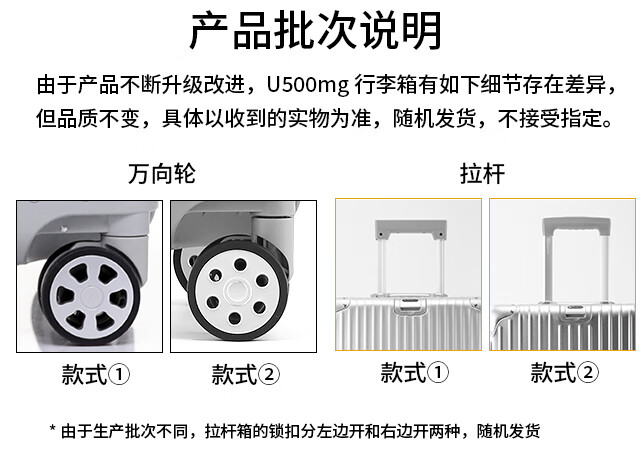 产品批次说明

由于产品不断升级改进，U500mg 行李箱有如下细节存在差异，但品质不变，具体以收到的实物为准，随机发货，不接受指定。

万向轮

款式①

款式②

拉杆

款式①

款式②

* 由于生产批次不同，拉杆箱的锁扣分左边开和右边开两种，随机发货