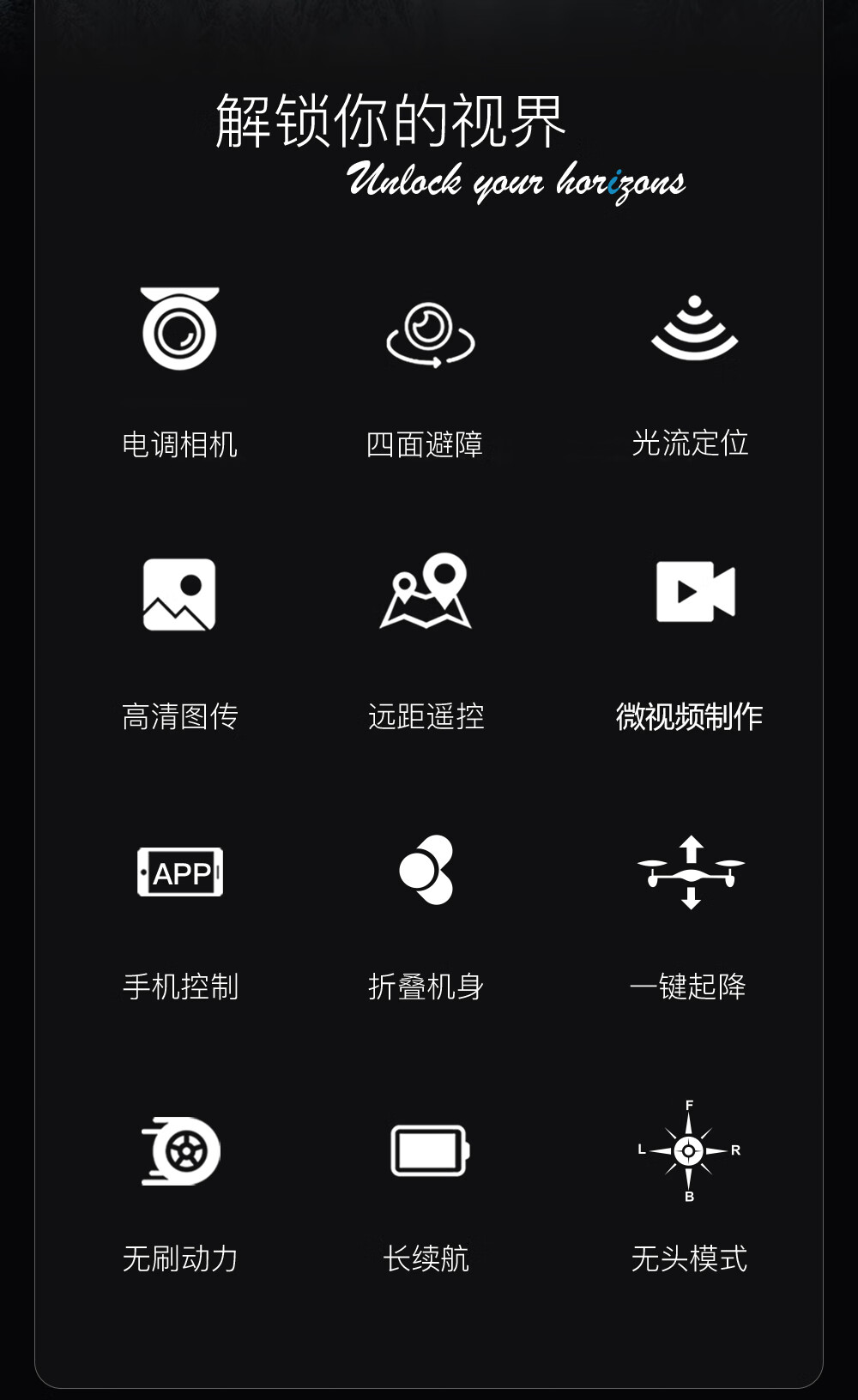 解锁你的视界
Unlock your horizons

电调相机

四面避障

光流定位

高清图传

远距遥控

微视频制作

APP

手机控制

折叠机身

一键起降

无刷动力

长续航

F
L
R
B

无头模式