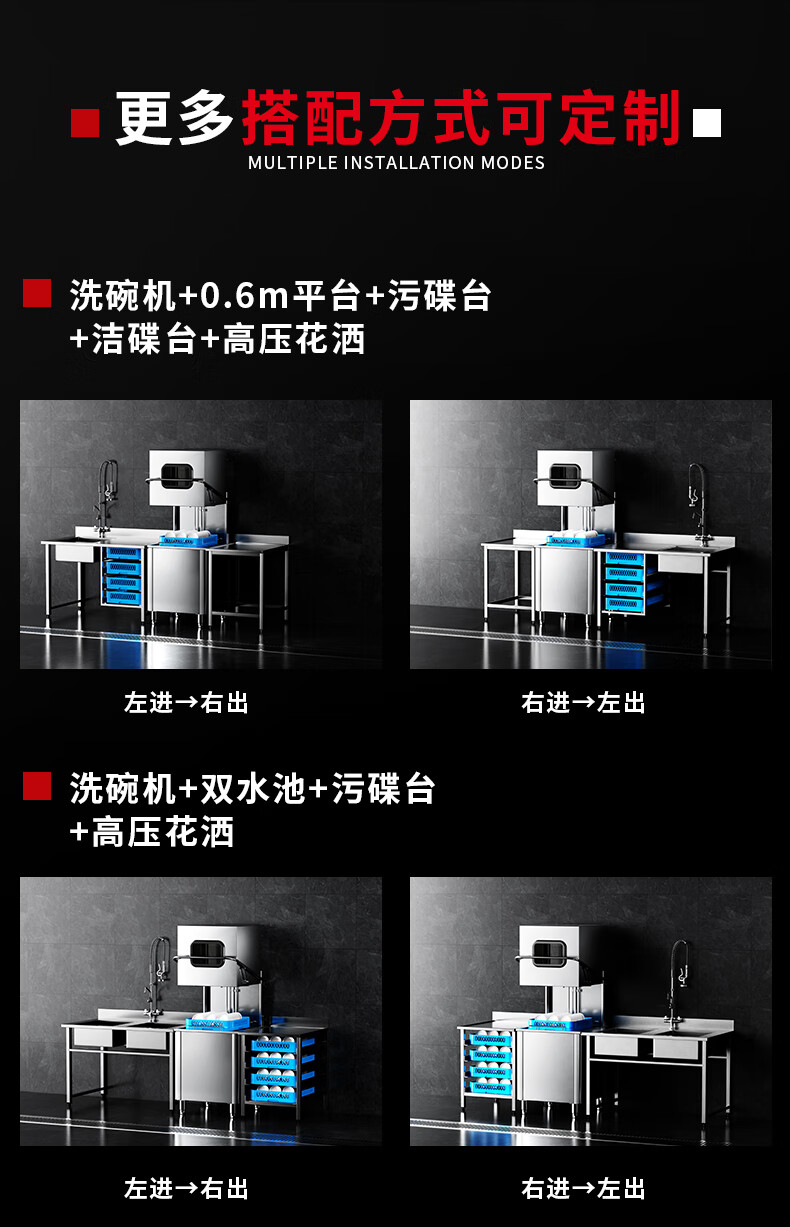 更多搭配方式可定制
MULTIPLE INSTALLATION MODES

洗碗机+0.6m平台+污碟台+洁碟台+高压花洒

左进→右出

右进→左出

洗碗机+双水池+污碟台+高压花洒

左进→右出

右进→左出