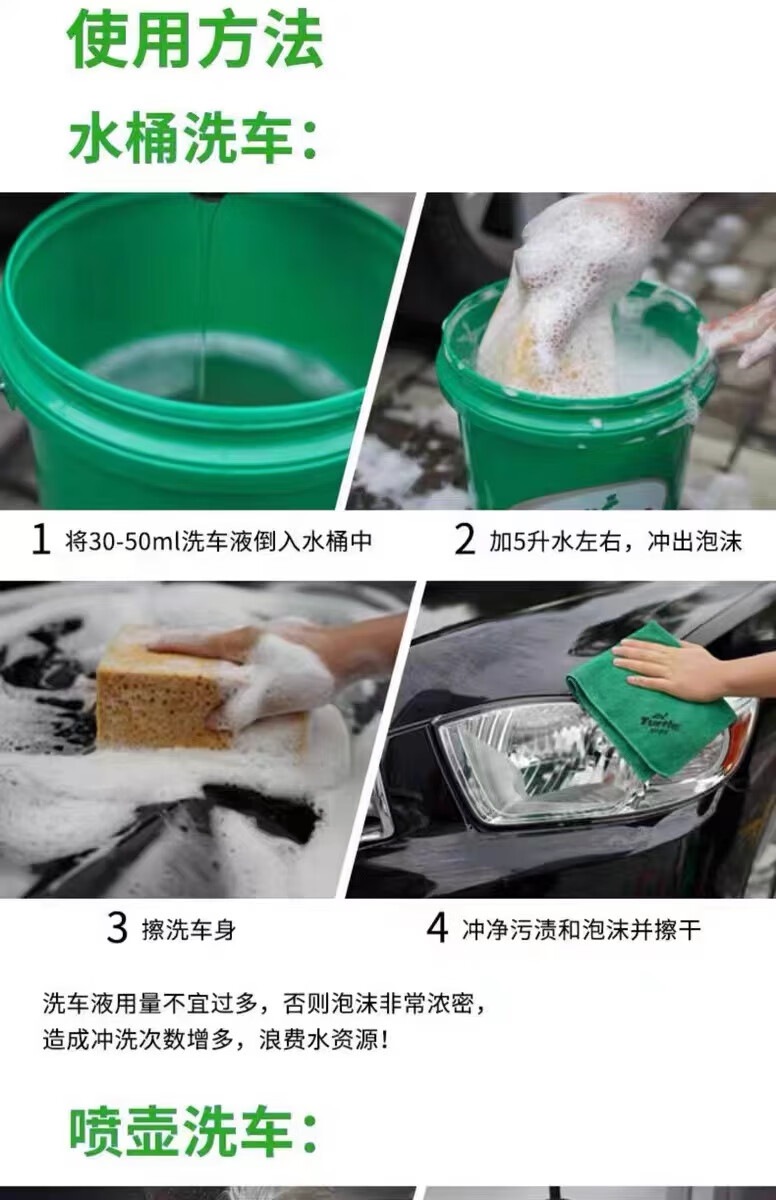 使用方法

水桶洗车：

1 将30-50ml洗车液倒入水桶中

2 加5升水左右，冲出泡沫

Turtle

3 擦洗车身

4 冲净污渍和泡沫并擦干

洗车液用量不宜过多，否则泡沫非常浓密，造成冲洗次数增多，浪费水资源！

喷壶洗车：