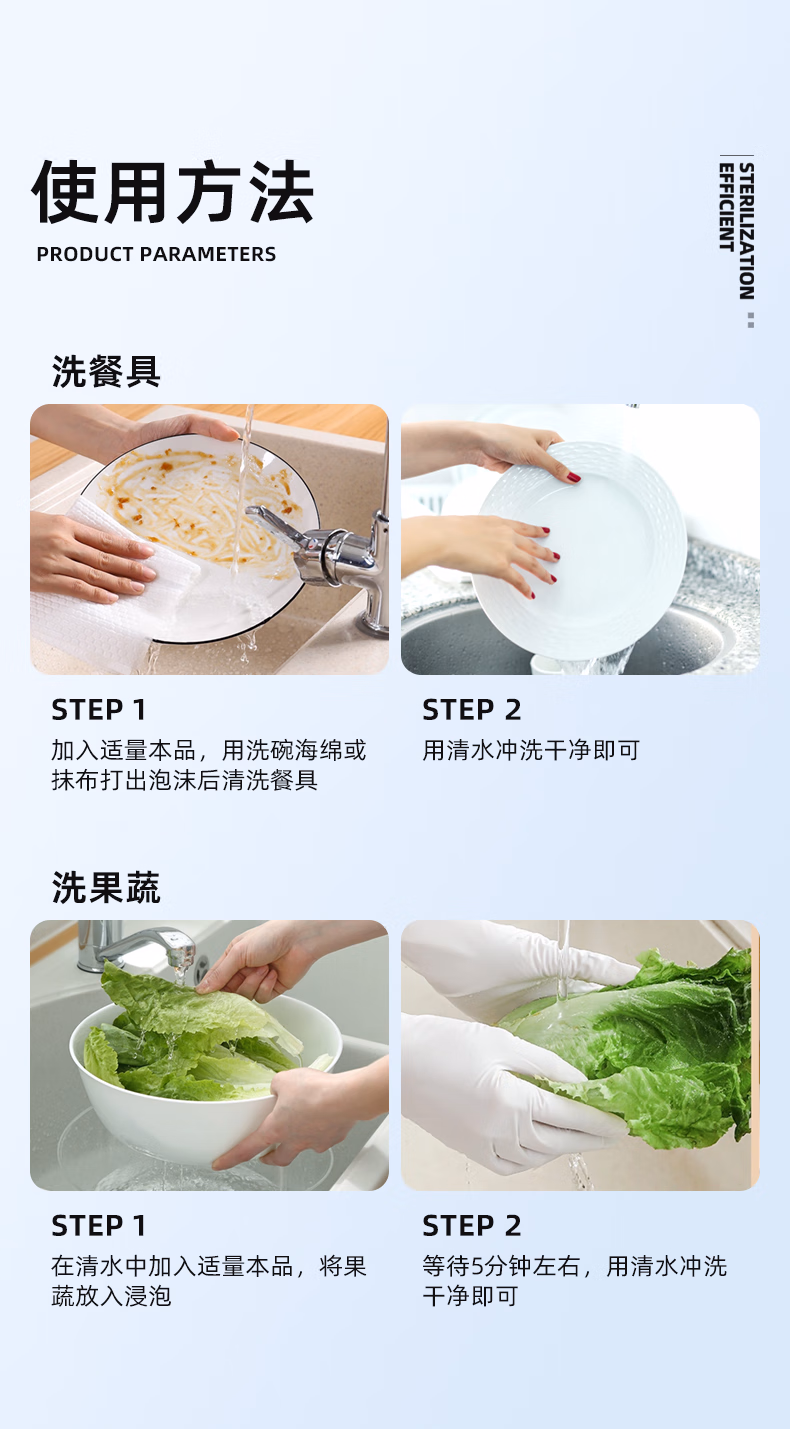 使用方法
PRODUCT PARAMETERS

STERILIZATION
EFFICIENT

洗餐具

STEP 1
加入适量本品，用洗碗海绵或抹布打出泡沫后清洗餐具

STEP 2
用清水冲洗干净即可

洗果蔬

STEP 1
在清水中加入适量本品，将果蔬放入浸泡

STEP 2
等待5分钟左右，用清水冲洗干净即可