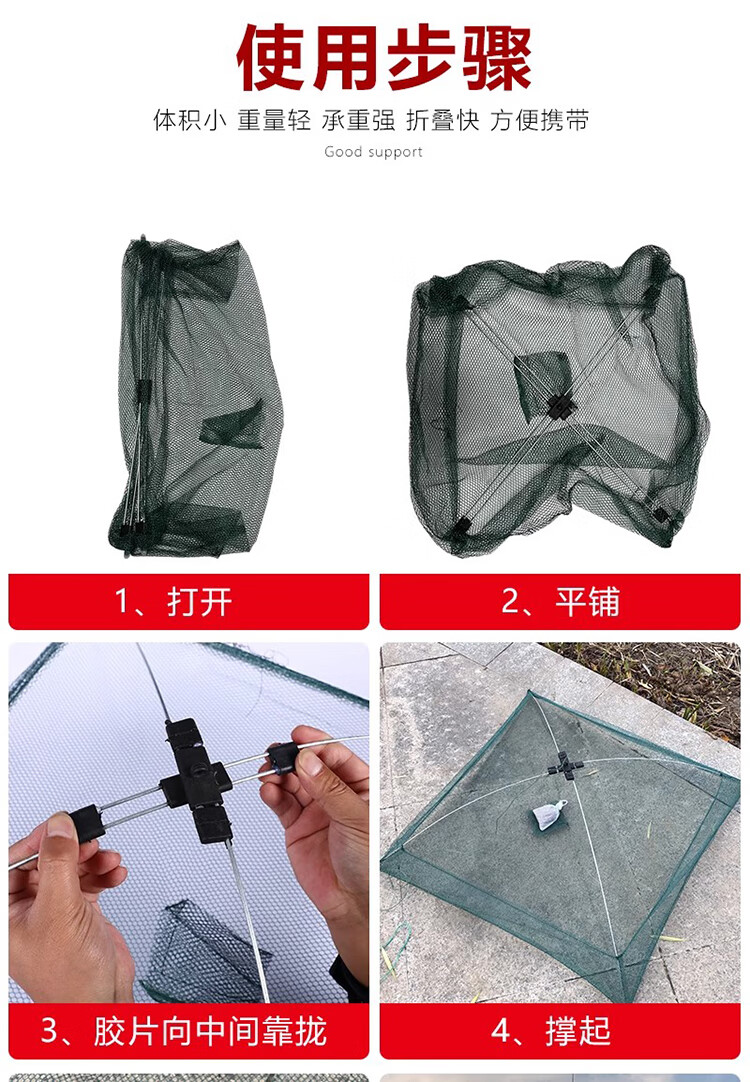 使用步骤

体积小 重量轻 承重强 折叠快 方便携带

Good support

1、打开

2、平铺

3、胶片向中间靠拢

4、撑起