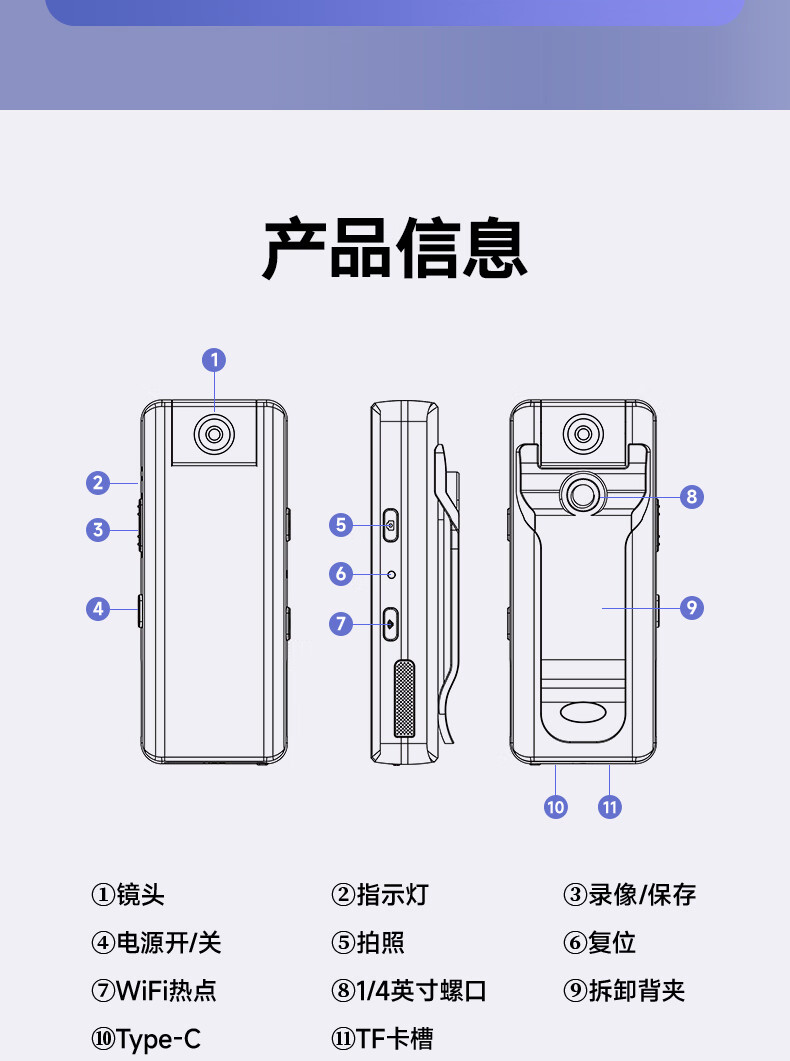 产品信息

1
2
3
4
5
6
7
8
9
10
11

①镜头　②指示灯　③录像/保存

④电源开/关　⑤拍照　⑥复位

⑦WiFi热点　⑧1/4英寸螺口　⑨拆卸背夹

⑩Type-C　⑪TF卡槽