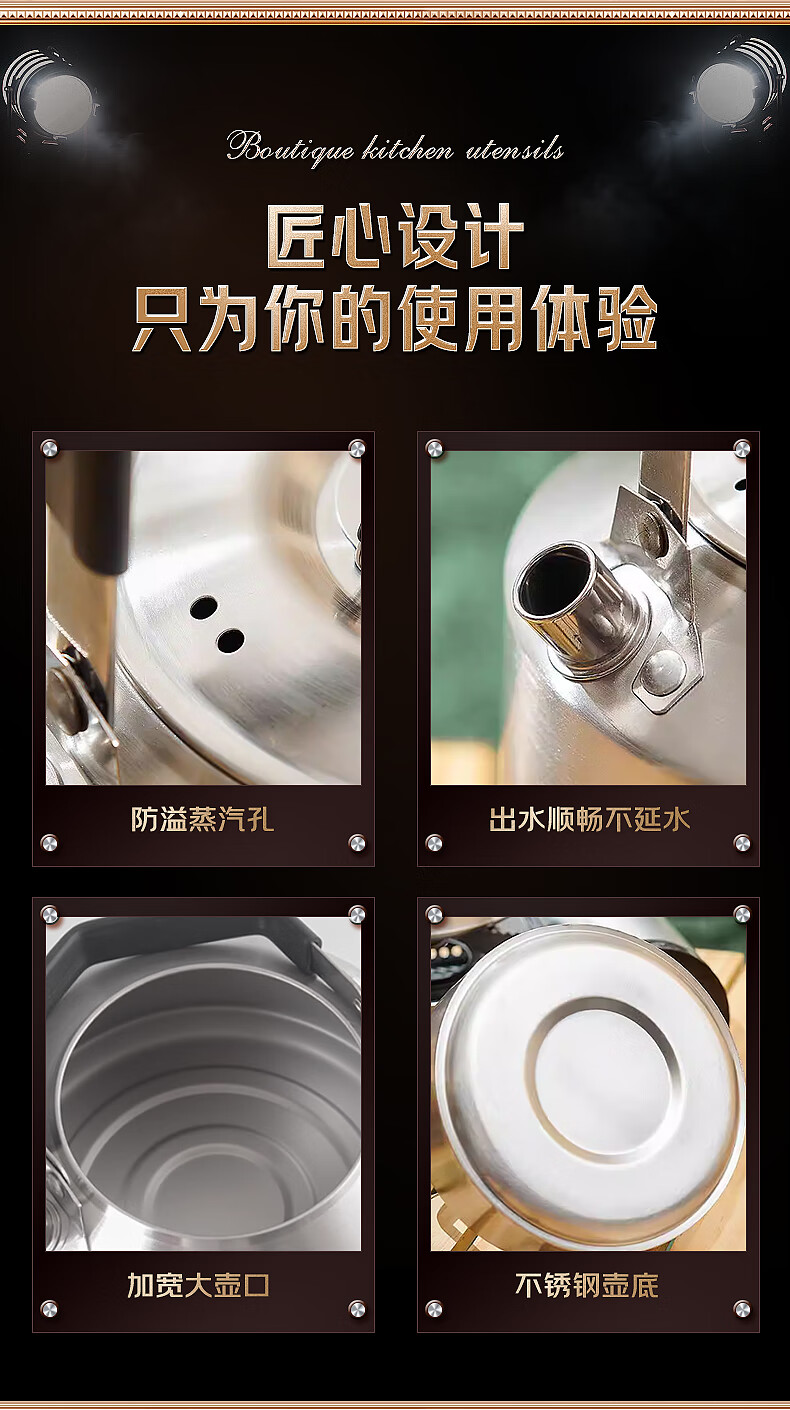 Boutique kitchen utensils

匠心设计
只为你的使用体验

防溢蒸汽孔

出水顺畅不延水

加宽大壶口

不锈钢壶底