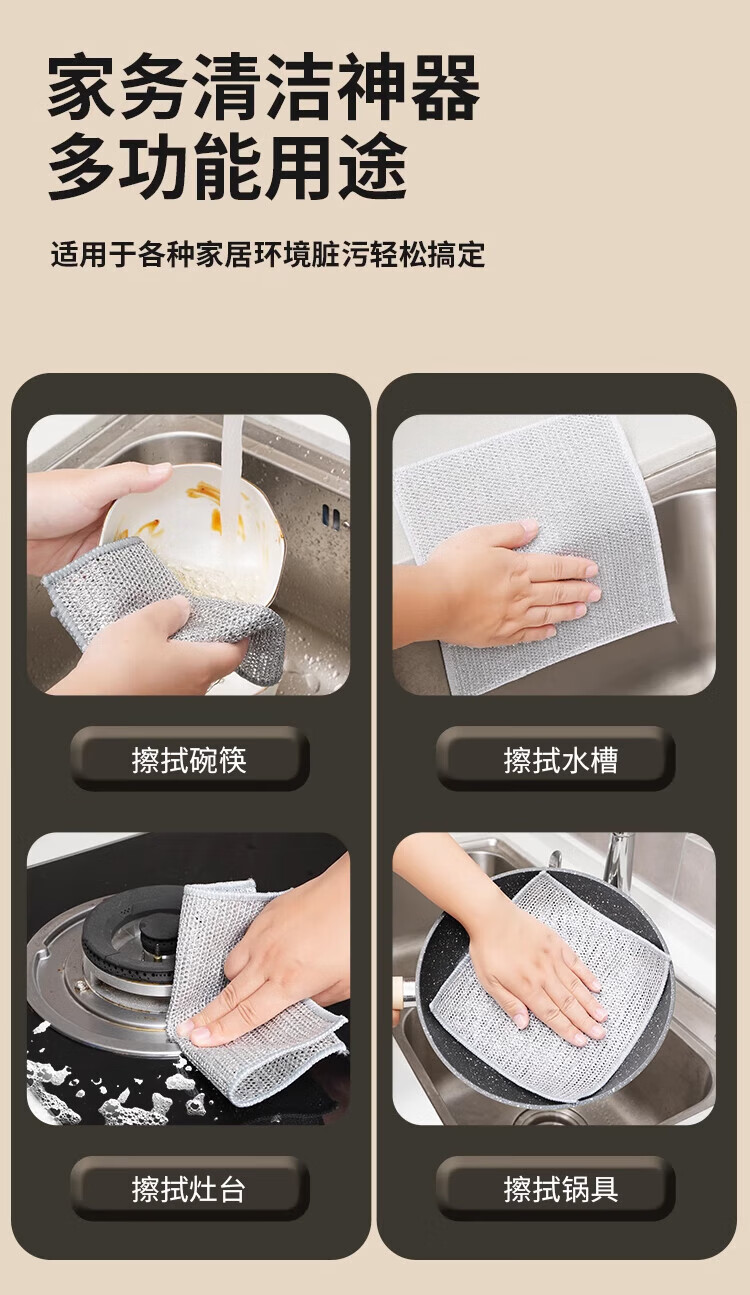 家务清洁神器
多功能用途

适用于各种家居环境脏污轻松搞定

擦拭碗筷

擦拭水槽

擦拭灶台

擦拭锅具