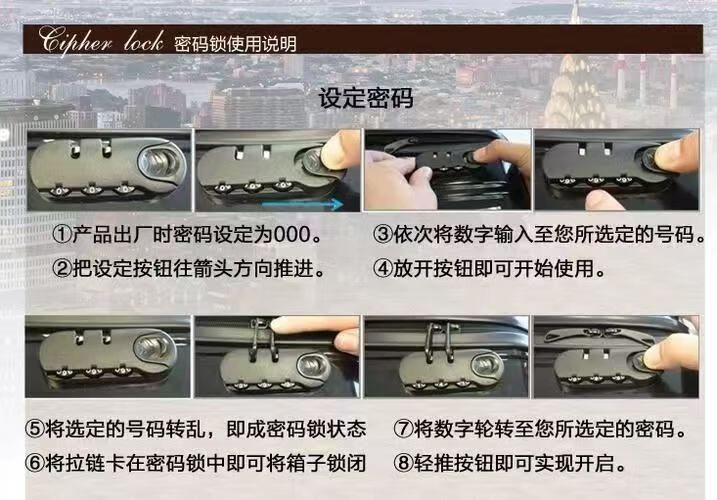 Cipher lock 密码锁使用说明

设定密码

①产品出厂时密码设定为000。
②把设定按钮往箭头方向推进。

③依次将数字输入至您所选定的号码。
④放开按钮即可开始使用。

⑤将选定的号码转乱，即成密码锁状态
⑥将拉链卡在密码锁中即可将箱子锁闭

⑦将数字轮转至您所选定的密码。
⑧轻推按钮即可实现开启。