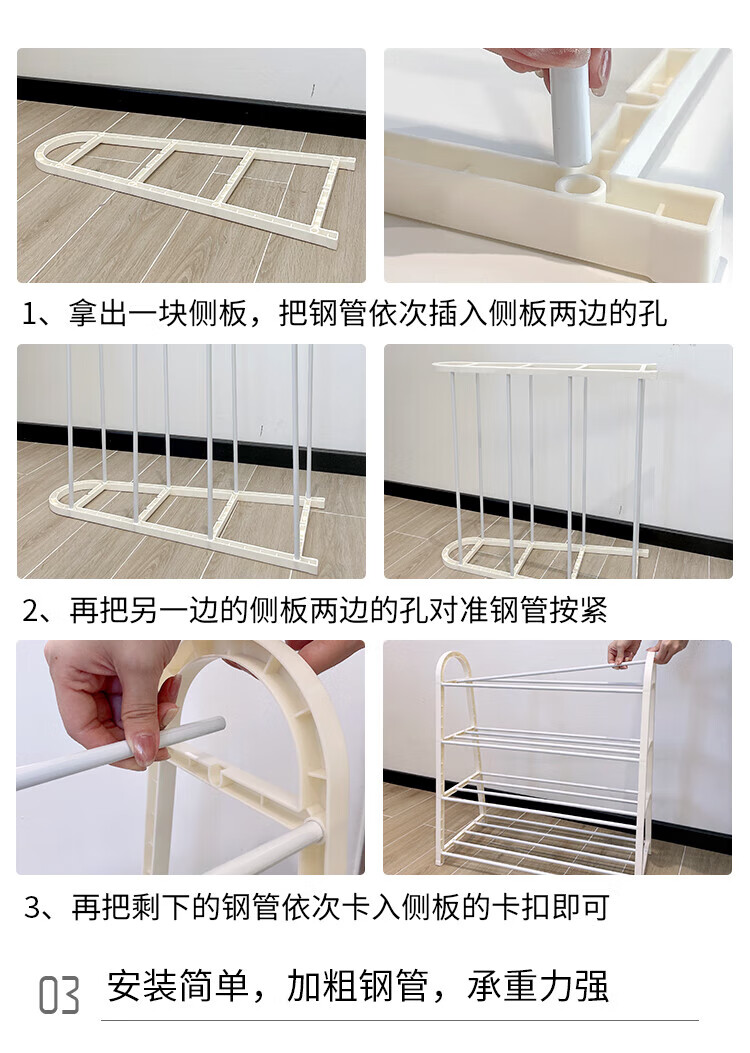 1、拿出一块侧板，把钢管依次插入侧板两边的孔

2、再把另一边的侧板两边的孔对准钢管按紧

3、再把剩下的钢管依次卡入侧板的卡扣即可

03 安装简单，加粗钢管，承重力强