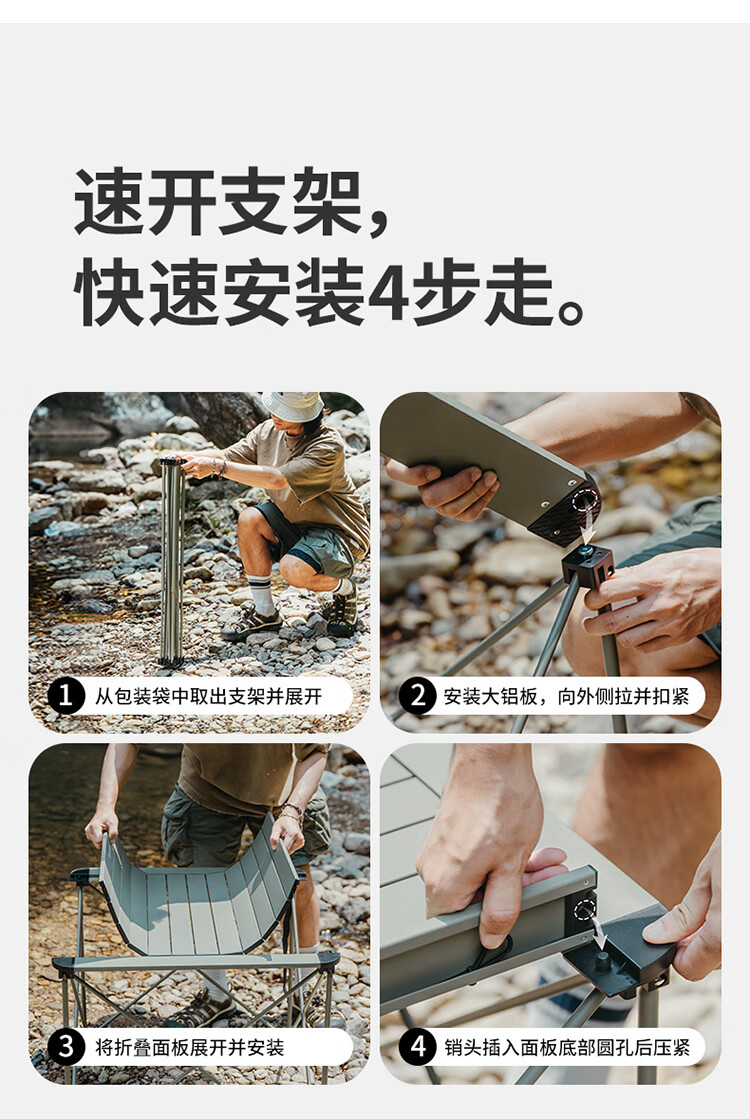 速开支架，
快速安装4步走。

1 从包装袋中取出支架并展开

2 安装大铝板，向外侧拉并扣紧

3 将折叠面板展开并安装

4 销头插入面板底部圆孔后压紧