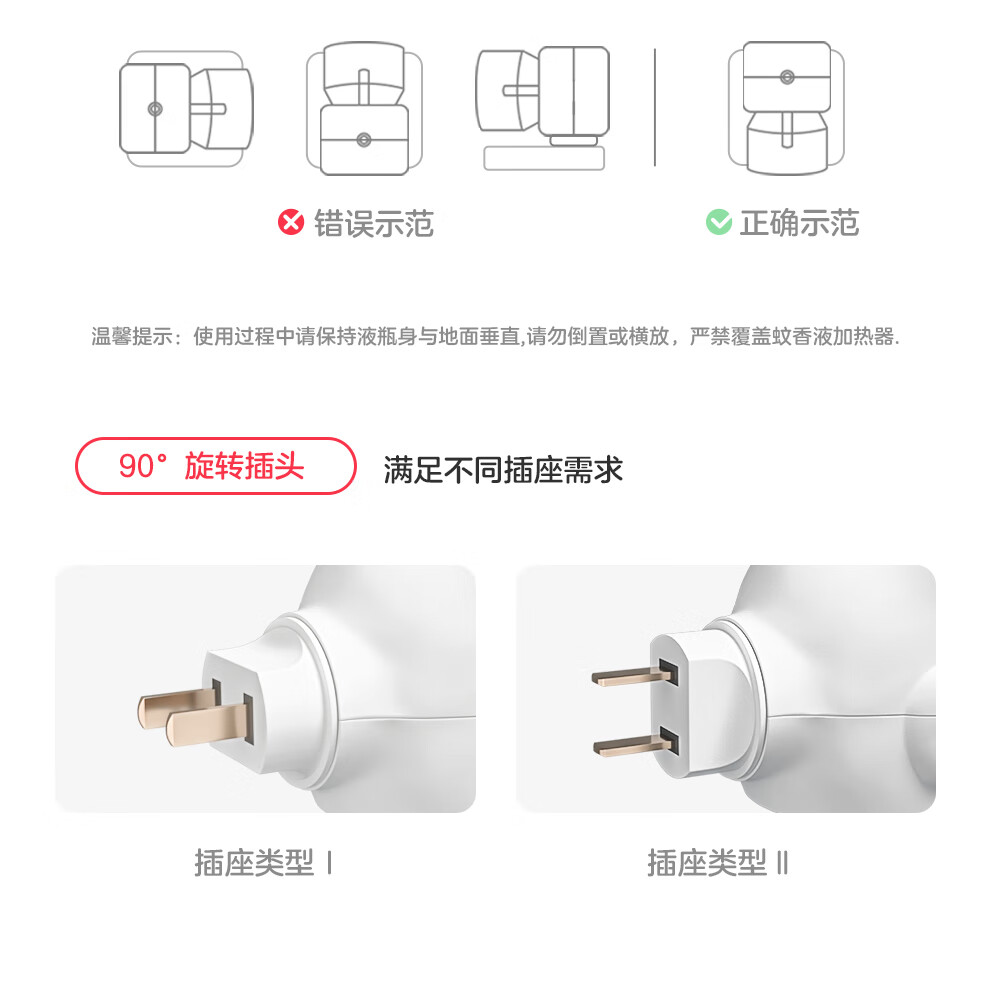 错误示范

正确示范

温馨提示：使用过程中请保持液瓶身与地面垂直,请勿倒置或横放，严禁覆盖蚊香液加热器.

90° 旋转插头

满足不同插座需求

插座类型 I

插座类型 II