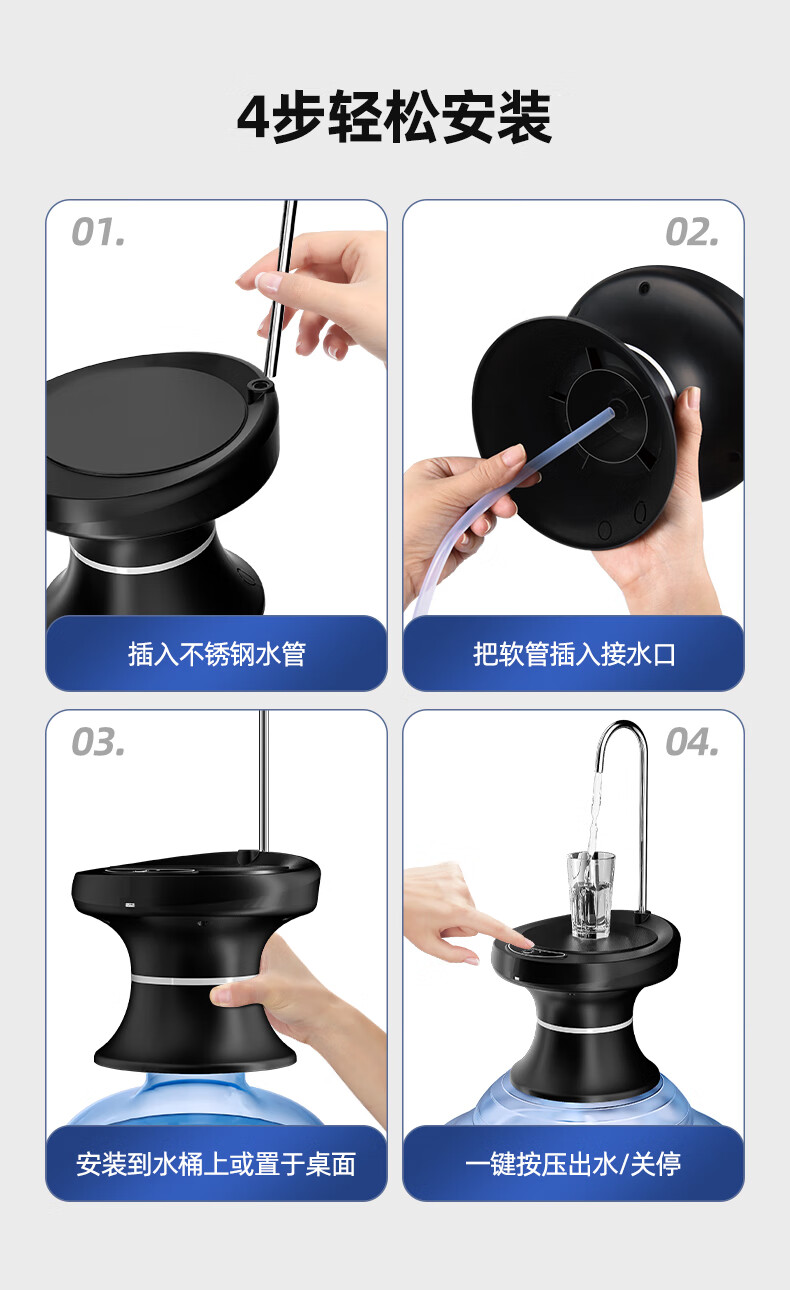 4步轻松安装

01.

插入不锈钢水管

02.

把软管插入接水口

03.

安装到水桶上或置于桌面

04.

一键按压出水/关停