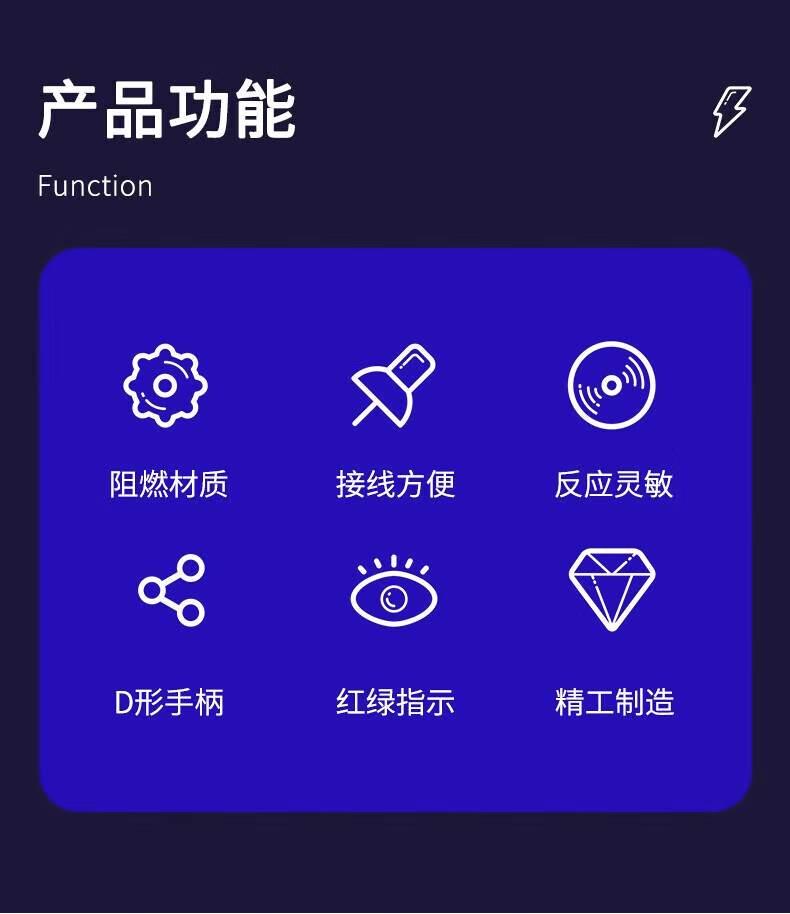 产品功能

Function

阻燃材质

接线方便

反应灵敏

D形手柄

红绿指示

精工制造