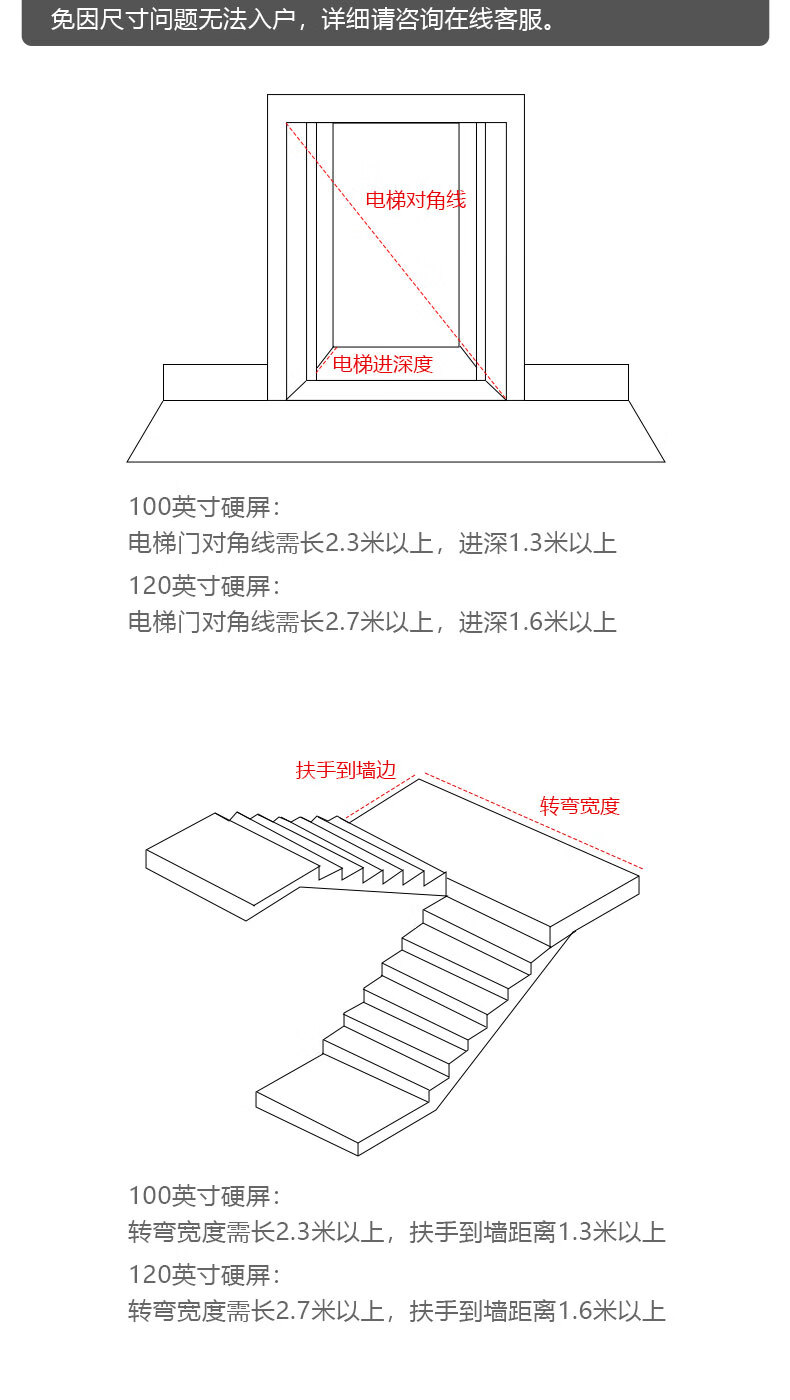 免因尺寸问题无法入户，详细请咨询在线客服。

电梯对角线

电梯进深度

100英寸硬屏：
电梯门对角线需长2.3米以上，进深1.3米以上

120英寸硬屏：
电梯门对角线需长2.7米以上，进深1.6米以上

扶手到墙边

转弯宽度

100英寸硬屏：
转弯宽度需长2.3米以上，扶手到墙距离1.3米以上

120英寸硬屏：
转弯宽度需长2.7米以上，扶手到墙距离1.6米以上