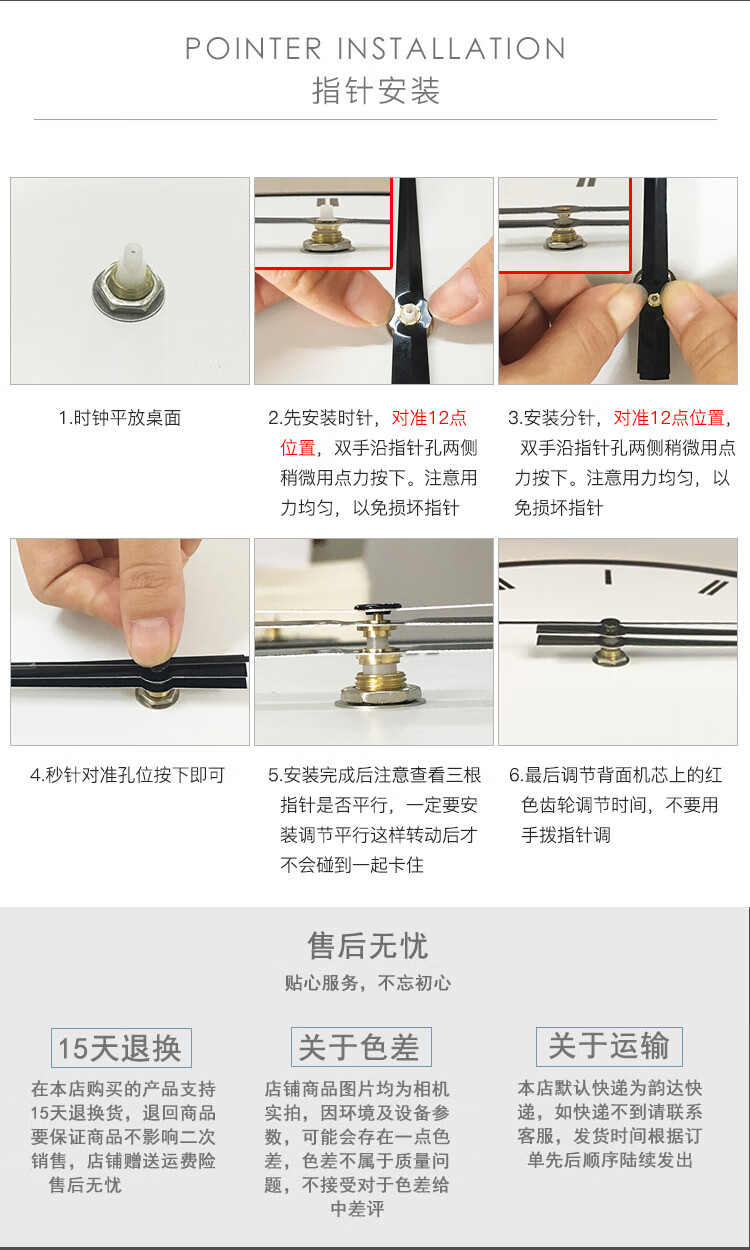 POINTER INSTALLATION
指针安装

1.时钟平放桌面

2.先安装时针，对准12点位置，双手沿指针孔两侧稍微用点力按下。注意用力均匀，以免损坏指针

3.安装分针，对准12点位置，双手沿指针孔两侧稍微用点力按下。注意用力均匀，以免损坏指针

4.秒针对准孔位按下即可

5.安装完成后注意查看三根指针是否平行，一定要安装调节平行这样转动后才不会碰到一起卡住

6.最后调节背面机芯上的红色齿轮调节时间，不要用手拨指针调

售后无忧
贴心服务，不忘初心

15天退换
在本店购买的产品支持15天退换货，退回商品要保证商品不影响二次销售，店铺赠送运费险售后无忧

关于色差
店铺商品图片均为相机实拍，因环境及设备参数，可能会存在一点色差，色差不属于质量问题，不接受对于色差给中差评

关于运输
本店默认快递为韵达快递，如快递不到请联系客服，发货时间根据订单先后顺序陆续发出