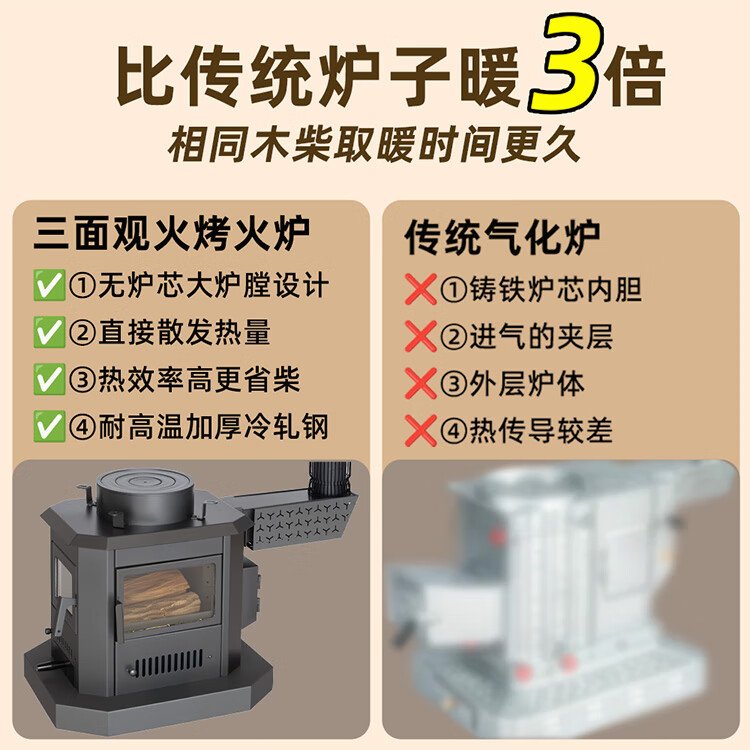 比传统炉子暖3倍

相同木柴取暖时间更久

三面观火烤火炉

✅①无炉芯大炉膛设计

✅②直接散发热量

✅③热效率高更省柴

✅④耐高温加厚冷轧钢

传统气化炉

❌①铸铁炉芯内胆

❌②进气的夹层

❌③外层炉体

❌④热传导较差