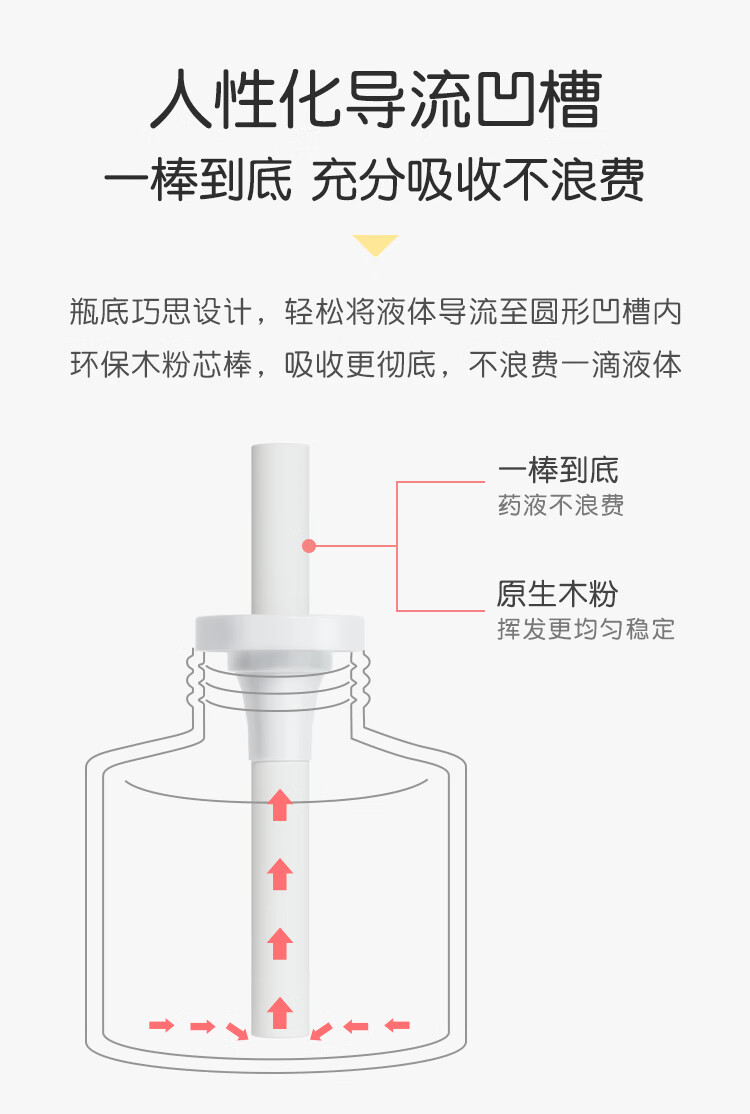 人性化导流凹槽

一棒到底 充分吸收不浪费

瓶底巧思设计，轻松将液体导流至圆形凹槽内
环保木粉芯棒，吸收更彻底，不浪费一滴液体

一棒到底
药液不浪费

原生木粉
挥发更均匀稳定