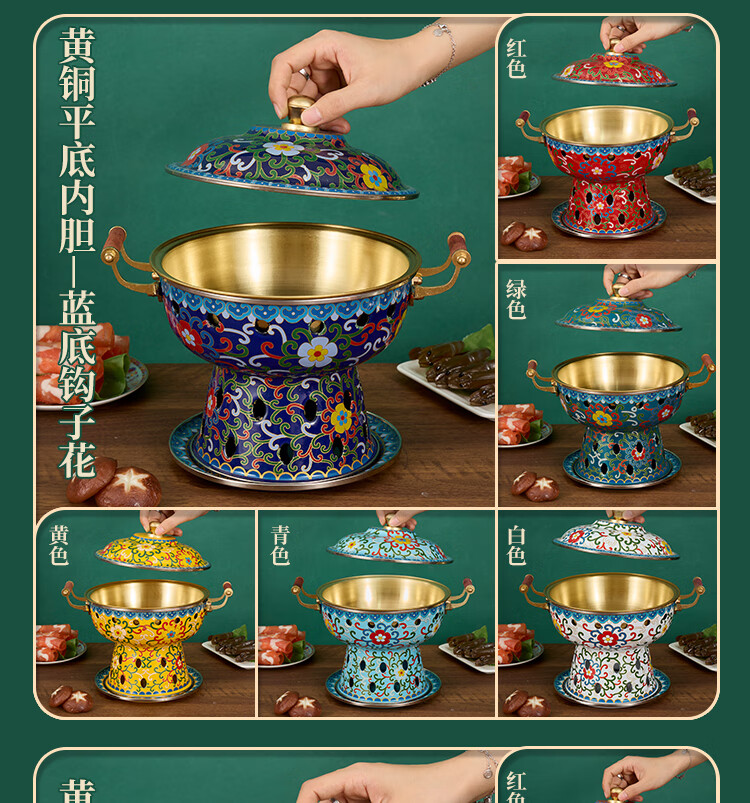 黄铜平底内胆—蓝底钩子花

红色

绿色

黄色

青色

白色

黄

红色