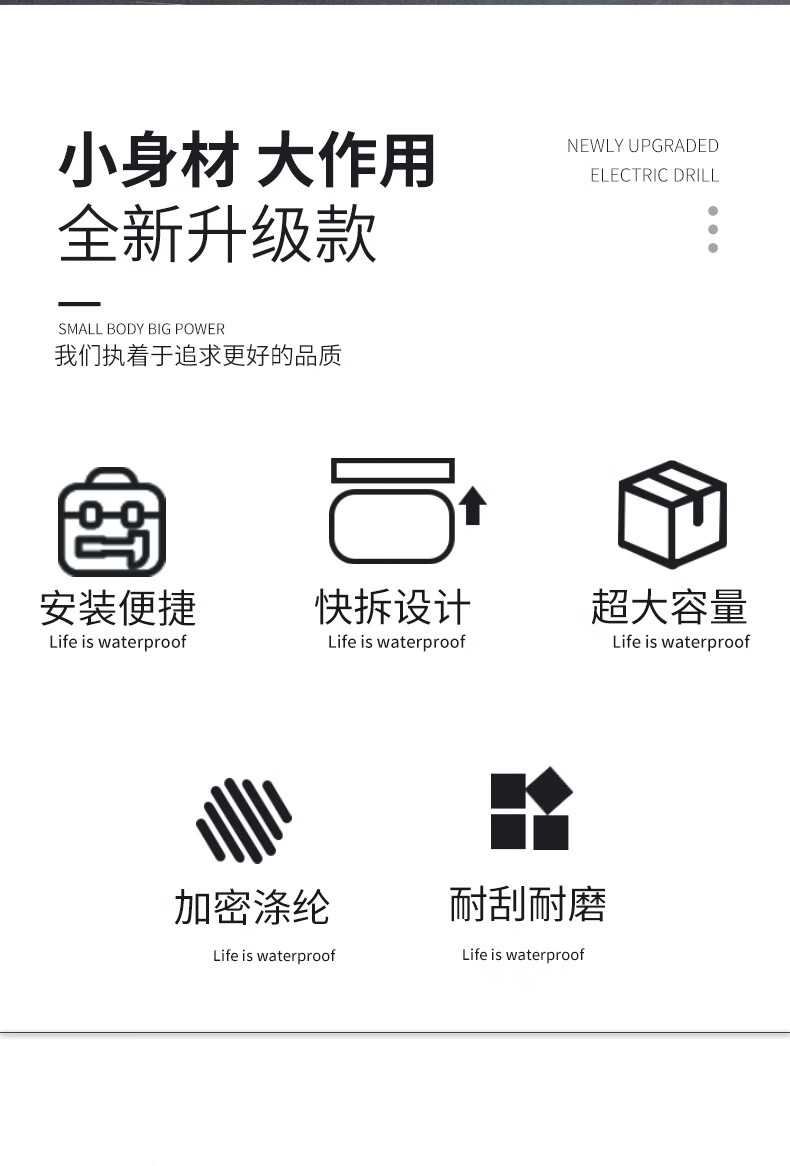 小身材 大作用
全新升级款

NEWLY UPGRADED
ELECTRIC DRILL

SMALL BODY BIG POWER
我们执着于追求更好的品质

安装便捷
Life is waterproof

快拆设计
Life is waterproof

超大容量
Life is waterproof

加密涤纶
Life is waterproof

耐刮耐磨
Life is waterproof