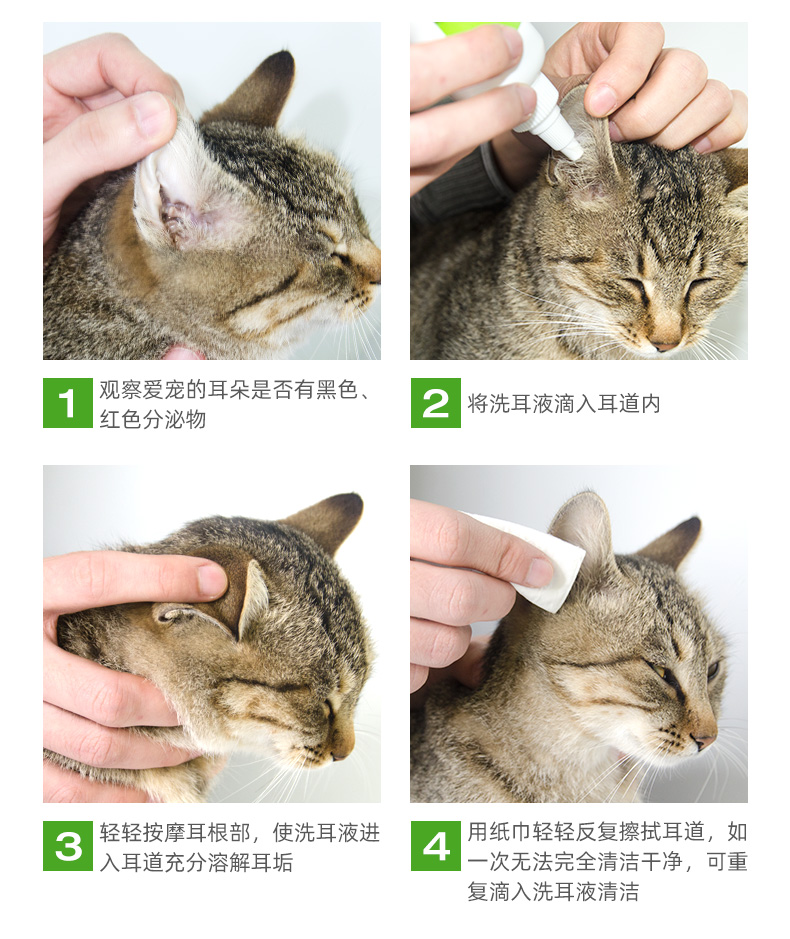 1 观察爱宠的耳朵是否有黑色、红色分泌物

2 将洗耳液滴入耳道内

3 轻轻按摩耳根部，使洗耳液进入耳道充分溶解耳垢

4 用纸巾轻轻反复擦拭耳道，如一次无法完全清洁干净，可重复滴入洗耳液清洁