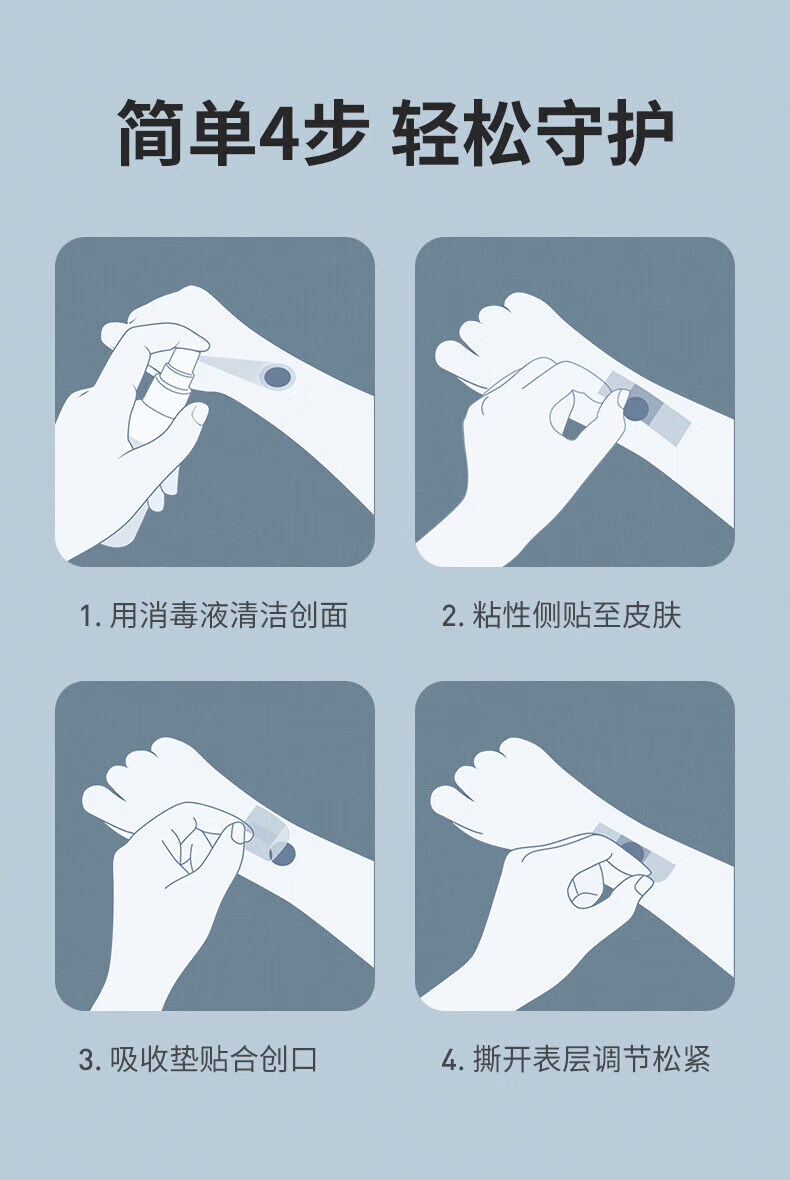 简单4步 轻松守护

1. 用消毒液清洁创面

2. 粘性侧贴至皮肤

3. 吸收垫贴合创口

4. 撕开表层调节松紧