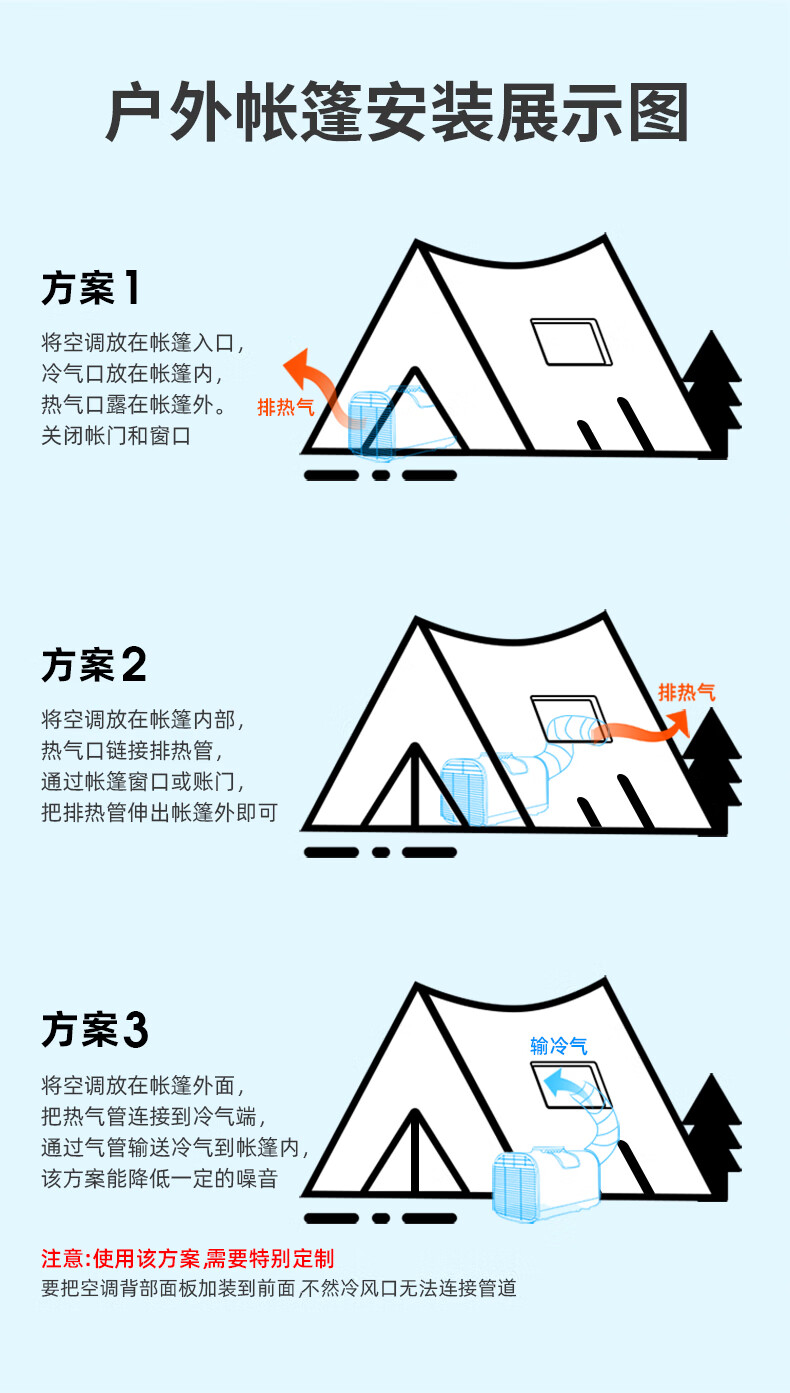 户外帐篷安装展示图

方案1

将空调放在帐篷入口，
冷气口放在帐篷内，
热气口露在帐篷外。
关闭帐门和窗口

排热气

方案2

将空调放在帐篷内部，
热气口链接排热管，
通过帐篷窗口或账门，
把排热管伸出帐篷外即可

排热气

方案3

将空调放在帐篷外面，
把热气管连接到冷气端，
通过气管输送冷气到帐篷内，
该方案能降低一定的噪音

输冷气

注意:使用该方案,需要特别定制
要把空调背部面板加装到前面,不然冷风口无法连接管道