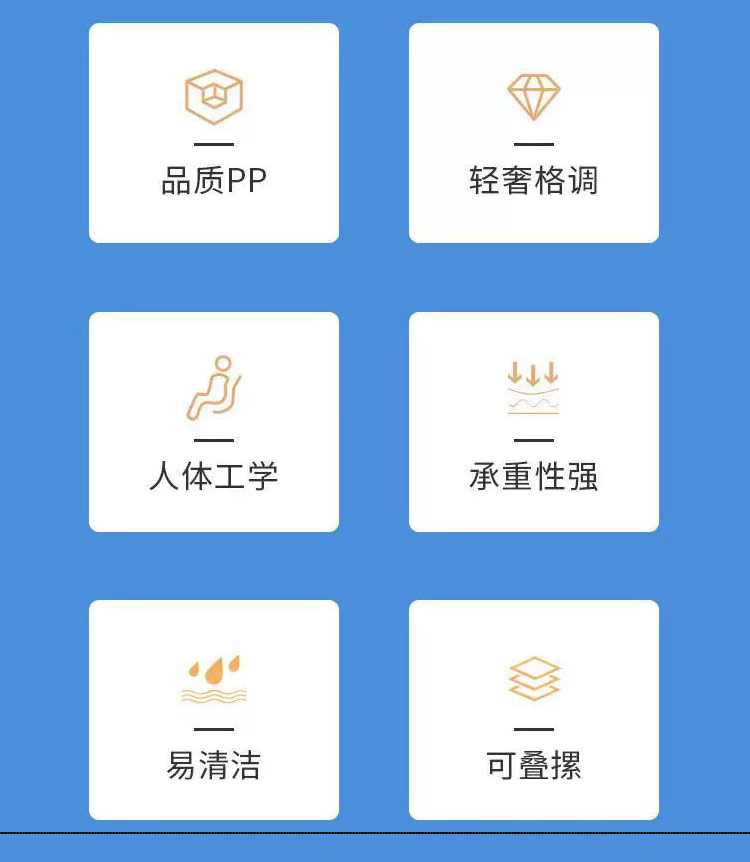 品质PP

轻奢格调

人体工学

承重性强

易清洁

可叠摞