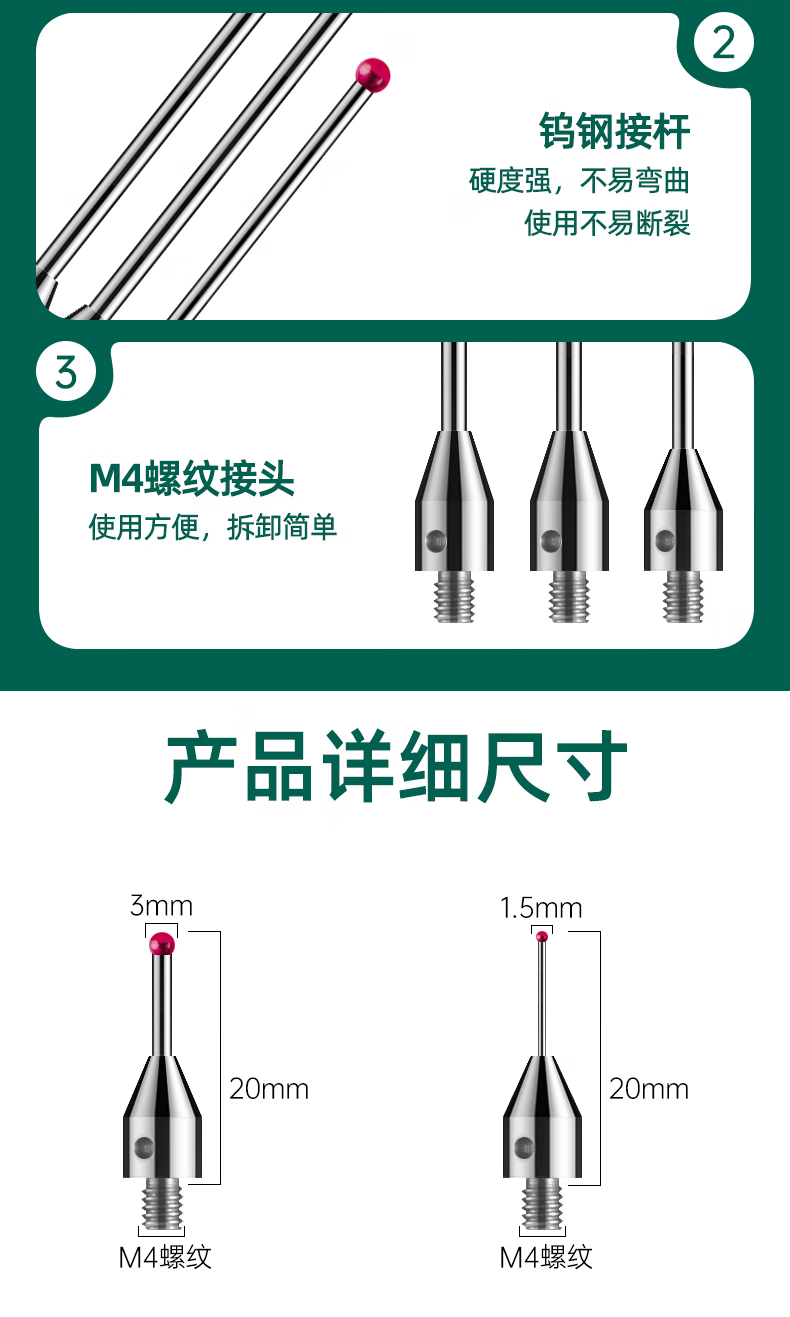 2

钨钢接杆

硬度强，不易弯曲
使用不易断裂

3

M4螺纹接头

使用方便，拆卸简单

产品详细尺寸

3mm

20mm

M4螺纹

1.5mm

20mm

M4螺纹