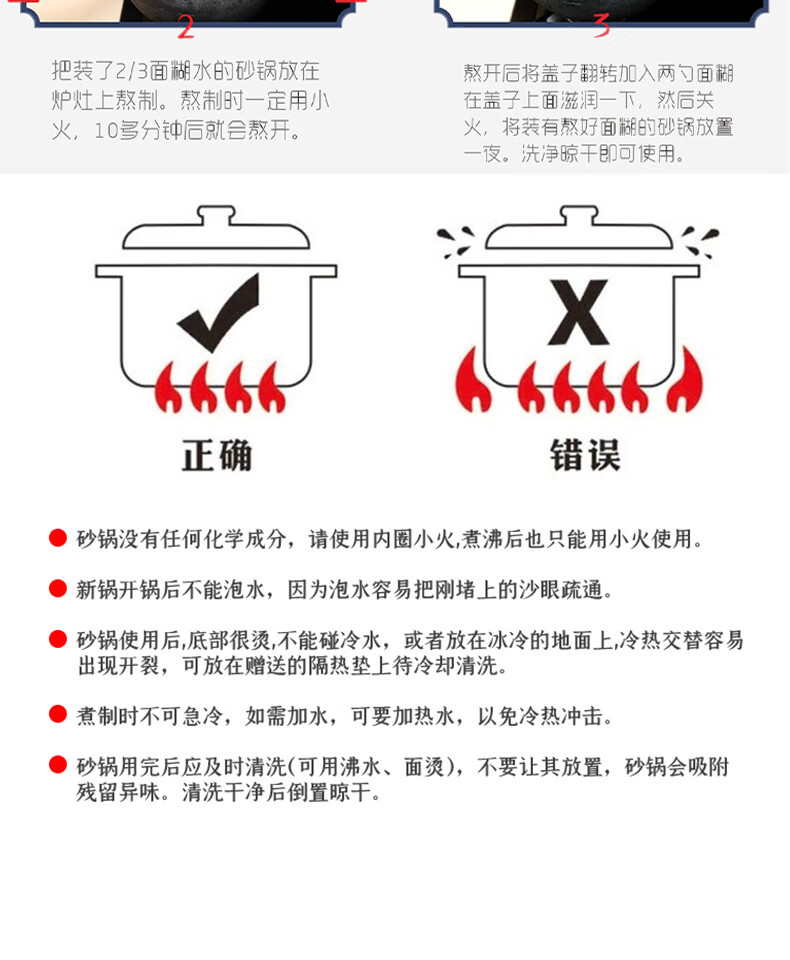 2

把装了2/3面糊水的砂锅放在炉灶上熬制。熬制时一定用小火，10多分钟后就会熬开。

3

熬开后将盖子翻转加入两勺面糊在盖子上面滋润一下，然后关火，将装有熬好面糊的砂锅放置一夜。洗净晾干即可使用。

X

正确

错误

砂锅没有任何化学成分，请使用内圈小火,煮沸后也只能用小火使用。

新锅开锅后不能泡水，因为泡水容易把刚堵上的沙眼疏通。

砂锅使用后,底部很烫,不能碰冷水，或者放在冰冷的地面上,冷热交替容易出现开裂，可放在赠送的隔热垫上待冷却清洗。

煮制时不可急冷，如需加水，可要加热水，以免冷热冲击。

砂锅用完后应及时清洗(可用沸水、面烫)，不要让其放置，砂锅会吸附残留异味。清洗干净后倒置晾干。