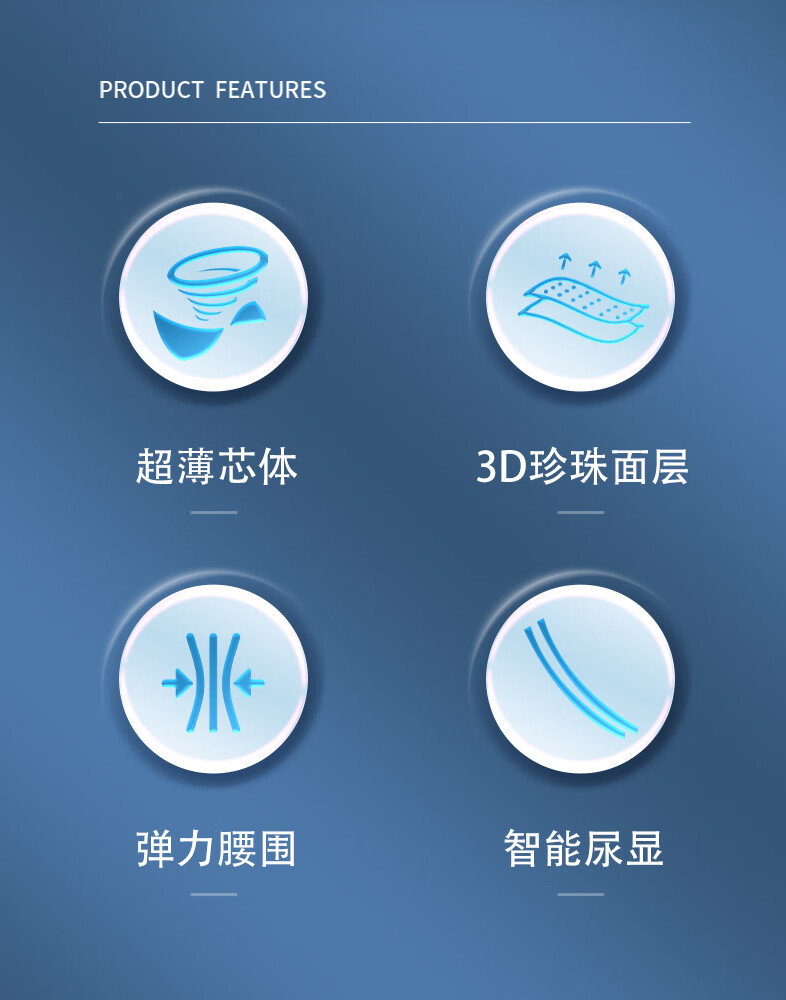 PRODUCT FEATURES

超薄芯体

3D珍珠面层

弹力腰围

智能尿显