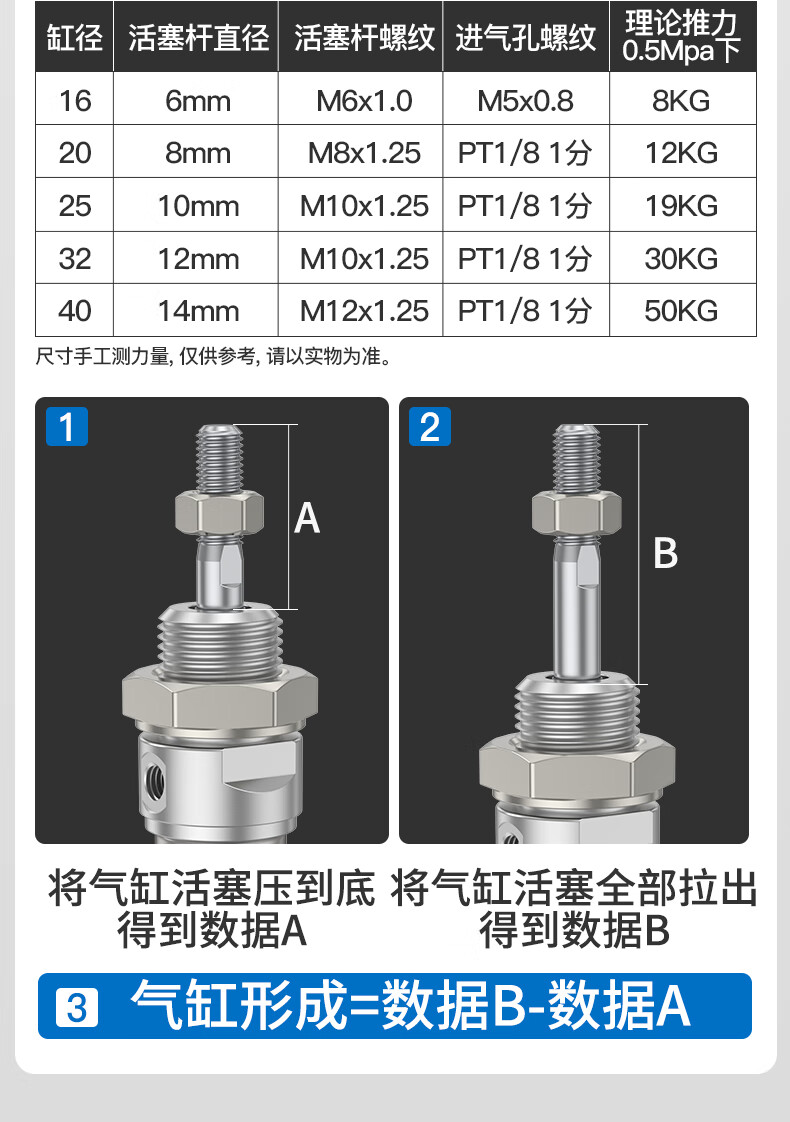 | 缸径 | 活塞杆直径 | 活塞杆螺纹 | 进气孔螺纹 | 理论推力 0.5Mpa下 |
|---|---|---|---|---|
| 16 | 6mm | M6x1.0 | M5x0.8 | 8KG |
| 20 | 8mm | M8x1.25 | PT1/8 1分 | 12KG |
| 25 | 10mm | M10x1.25 | PT1/8 1分 | 19KG |
| 32 | 12mm | M10x1.25 | PT1/8 1分 | 30KG |
| 40 | 14mm | M12x1.25 | PT1/8 1分 | 50KG |

尺寸手工测力量, 仅供参考, 请以实物为准。

1

A

2

B

将气缸活塞压到底 得到数据A

将气缸活塞全部拉出 得到数据B

3 气缸形成=数据B-数据A