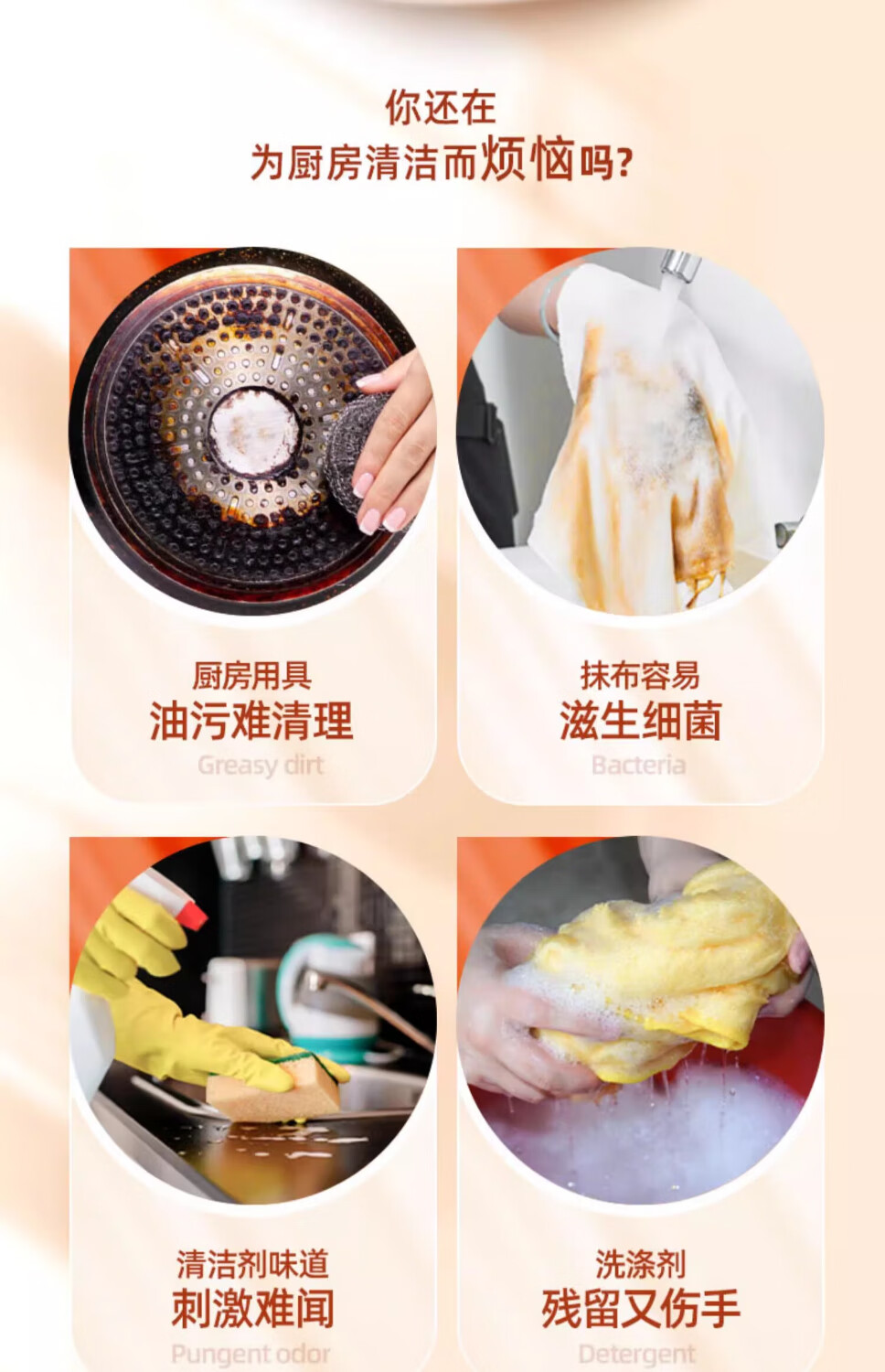 你还在
为厨房清洁而烦恼吗?

厨房用具
油污难清理
Greasy dirt

抹布容易
滋生细菌
Bacteria

清洁剂味道
刺激难闻
Pungent odor

洗涤剂
残留又伤手
Detergent