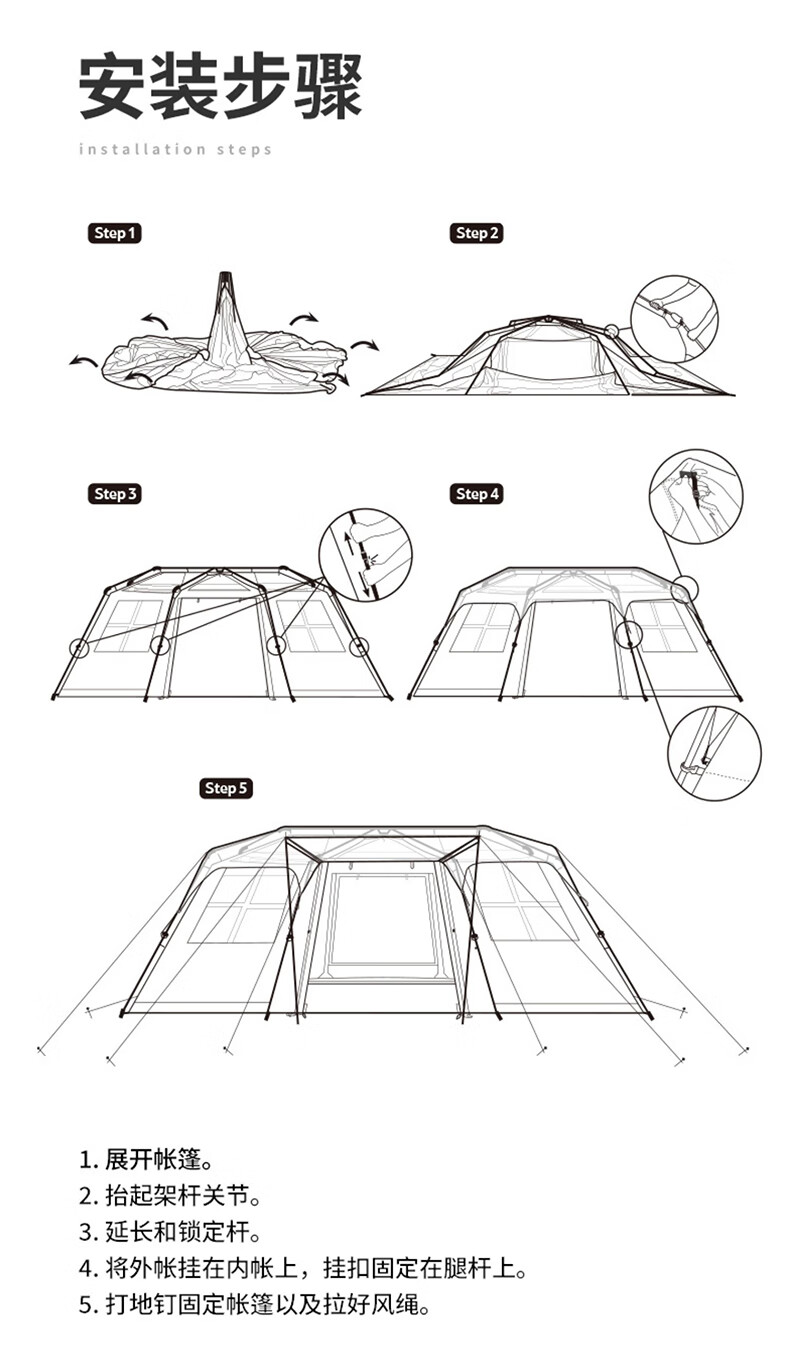 安装步骤

installation steps

Step 1

Step 2

Step 3

Step 4

Step 5

1. 展开帐篷。
2. 抬起架杆关节。
3. 延长和锁定杆。
4. 将外帐挂在内帐上，挂扣固定在腿杆上。
5. 打地钉固定帐篷以及拉好风绳。