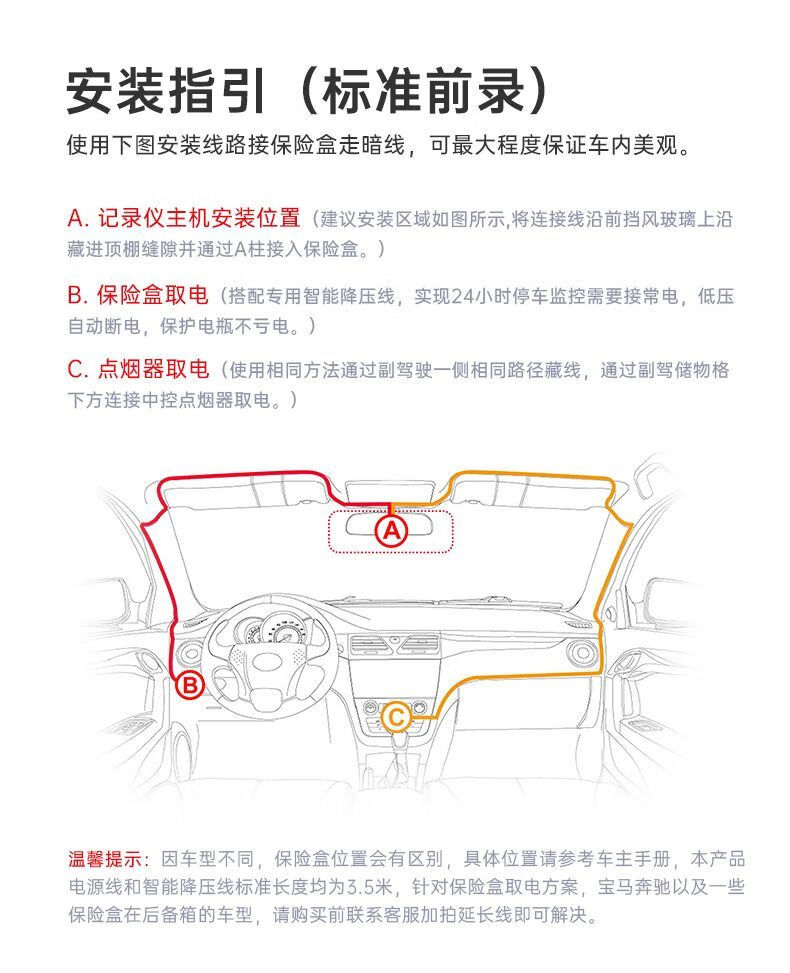 安装指引（标准前录）

使用下图安装线路接保险盒走暗线，可最大程度保证车内美观。

A. 记录仪主机安装位置（建议安装区域如图所示,将连接线沿前挡风玻璃上沿藏进顶棚缝隙并通过A柱接入保险盒。）

B. 保险盒取电（搭配专用智能降压线，实现24小时停车监控需要接常电，低压自动断电，保护电瓶不亏电。）

C. 点烟器取电（使用相同方法通过副驾驶一侧相同路径藏线，通过副驾储物格下方连接中控点烟器取电。）

A

B

C

温馨提示：因车型不同，保险盒位置会有区别，具体位置请参考车主手册，本产品电源线和智能降压线标准长度均为3.5米，针对保险盒取电方案，宝马奔驰以及一些保险盒在后备箱的车型，请购买前联系客服加拍延长线即可解决。