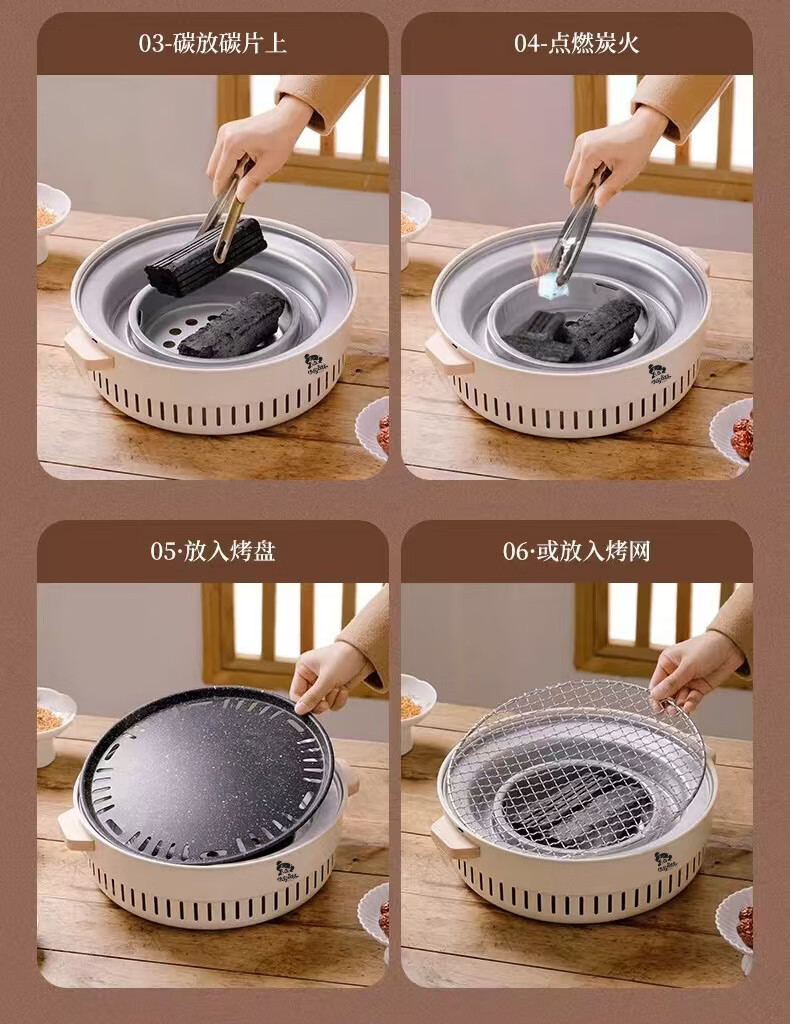 03-碳放碳片上

04-点燃炭火

05·放入烤盘

06·或放入烤网