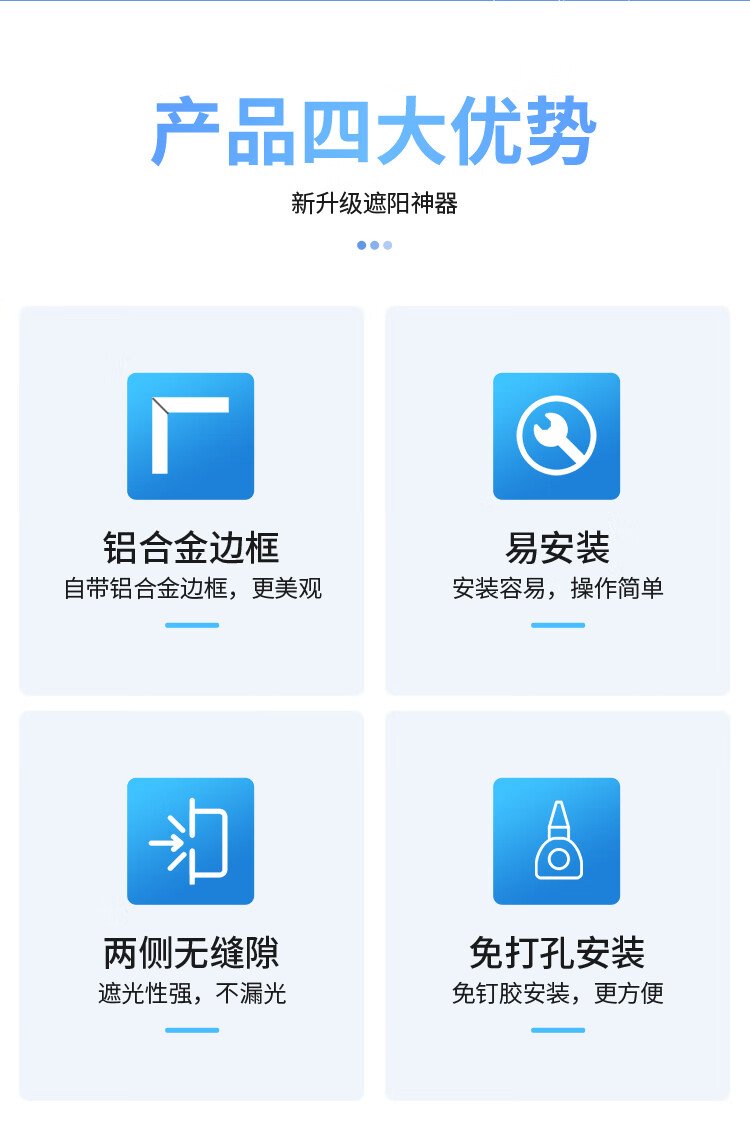 产品四大优势

新升级遮阳神器

铝合金边框

自带铝合金边框，更美观

易安装

安装容易，操作简单

两侧无缝隙

遮光性强，不漏光

免打孔安装

免钉胶安装，更方便