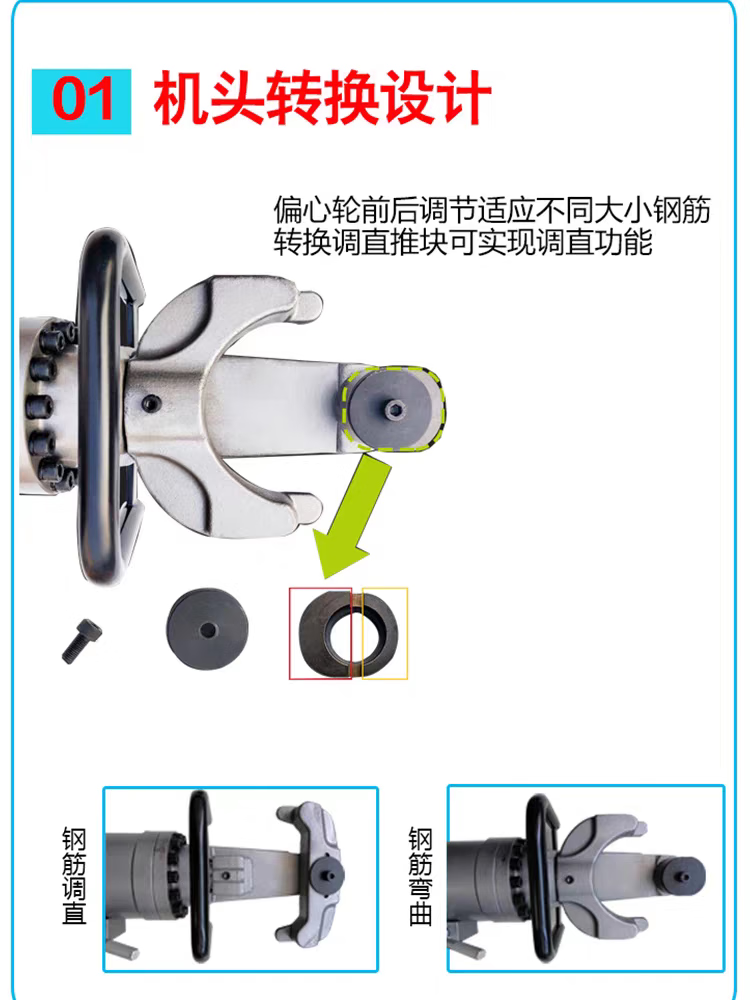 01 机头转换设计

偏心轮前后调节适应不同大小钢筋
转换调直推块可实现调直功能

钢筋调直

钢筋弯曲