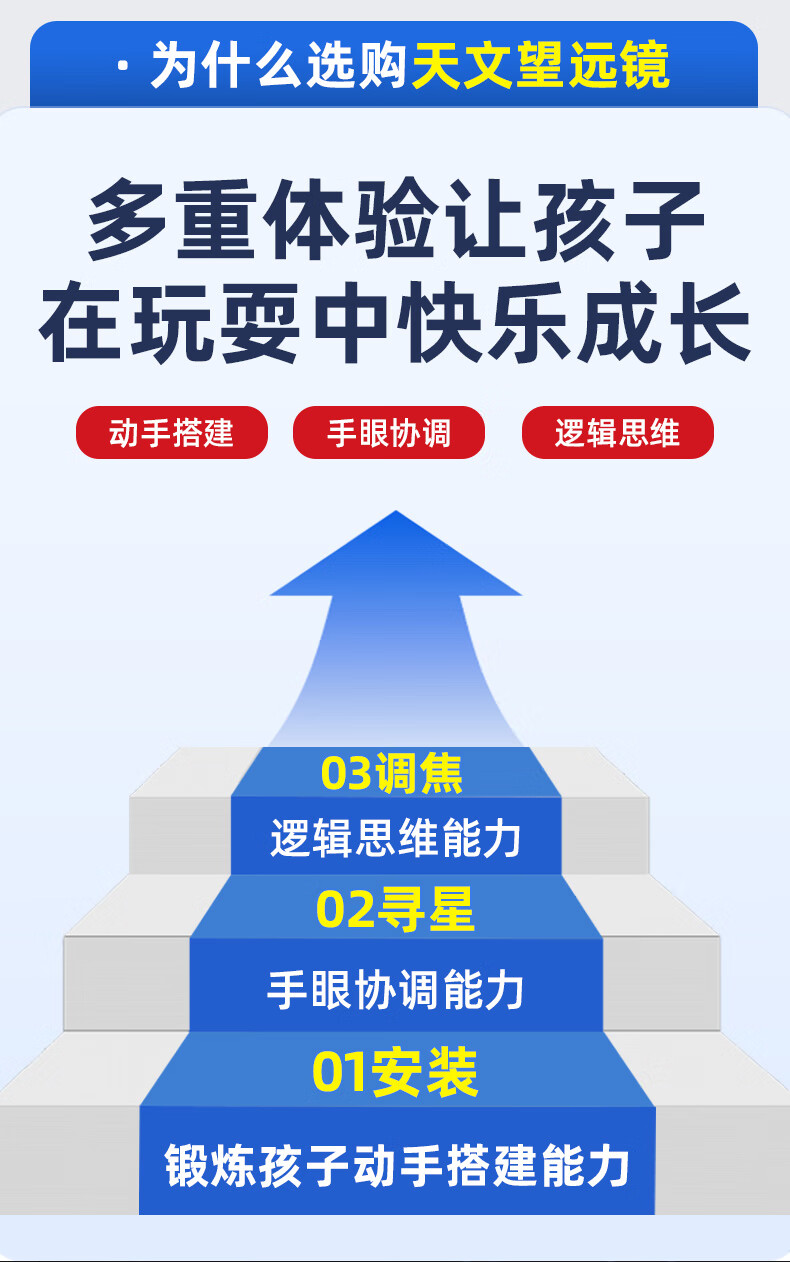 · 为什么选购天文望远镜

多重体验让孩子
在玩耍中快乐成长

动手搭建 手眼协调 逻辑思维

03调焦

逻辑思维能力

02寻星

手眼协调能力

01安装

锻炼孩子动手搭建能力