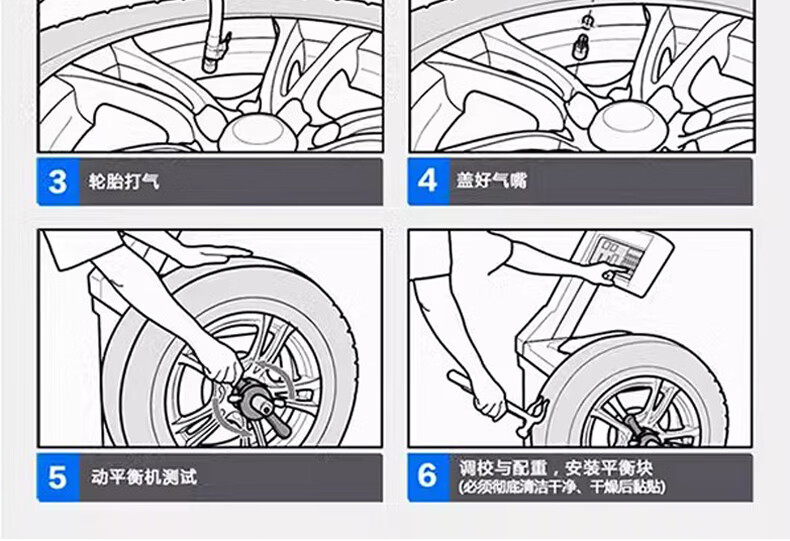 3 轮胎打气

4 盖好气嘴

5 动平衡机测试

6 调校与配重，安装平衡块
(必须彻底清洁干净、干燥后黏贴)