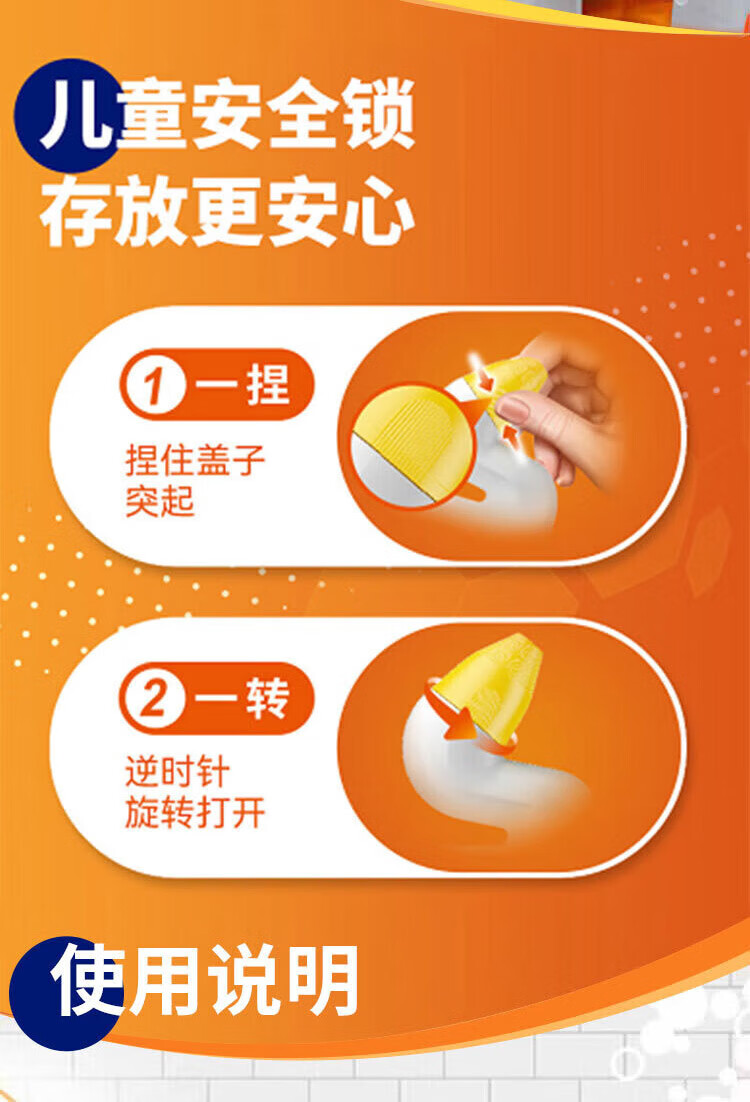 儿童安全锁
存放更安心

1 一捏

捏住盖子
突起

2 一转

逆时针
旋转打开

使用说明