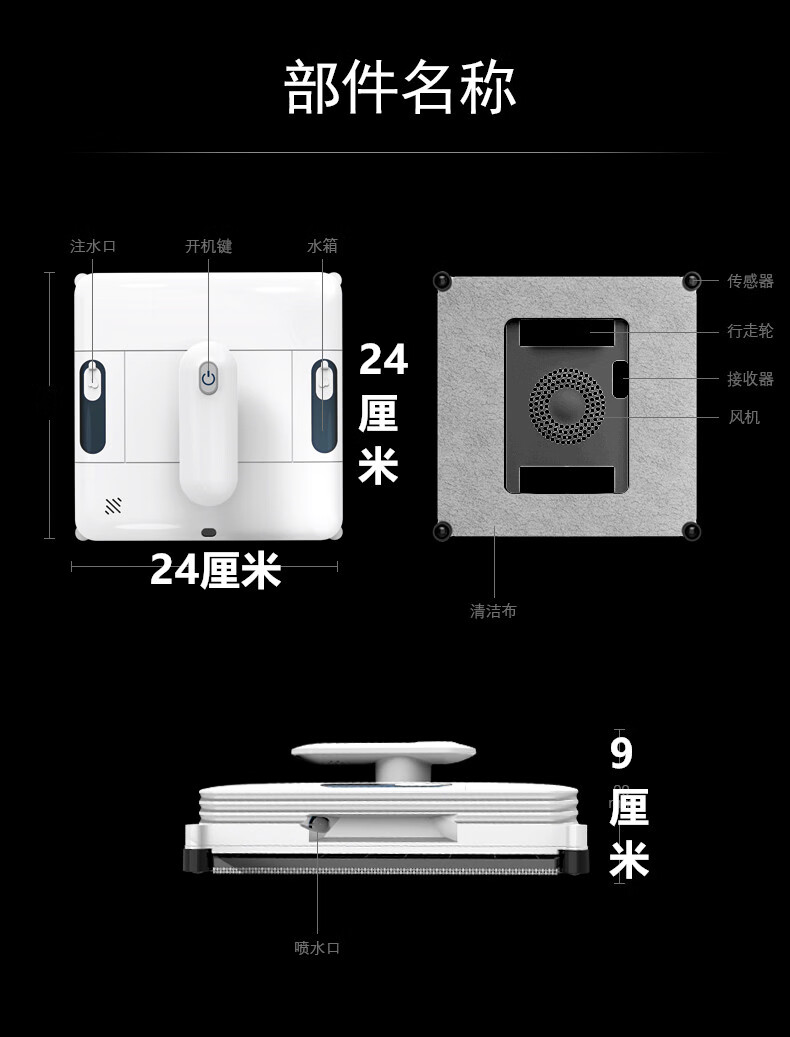 部件名称

注水口
开机键
水箱

24厘米

24厘米

传感器
行走轮
接收器
风机

清洁布

9厘米

喷水口