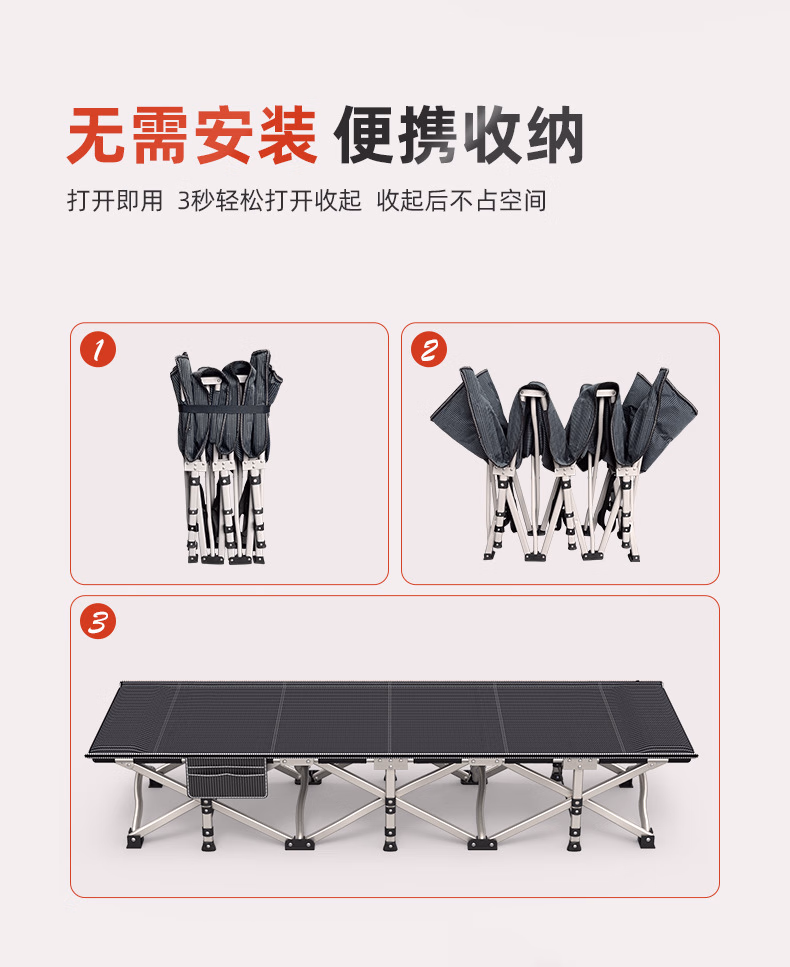 无需安装 便携收纳

打开即用 3秒轻松打开收起 收起后不占空间

1

2

3