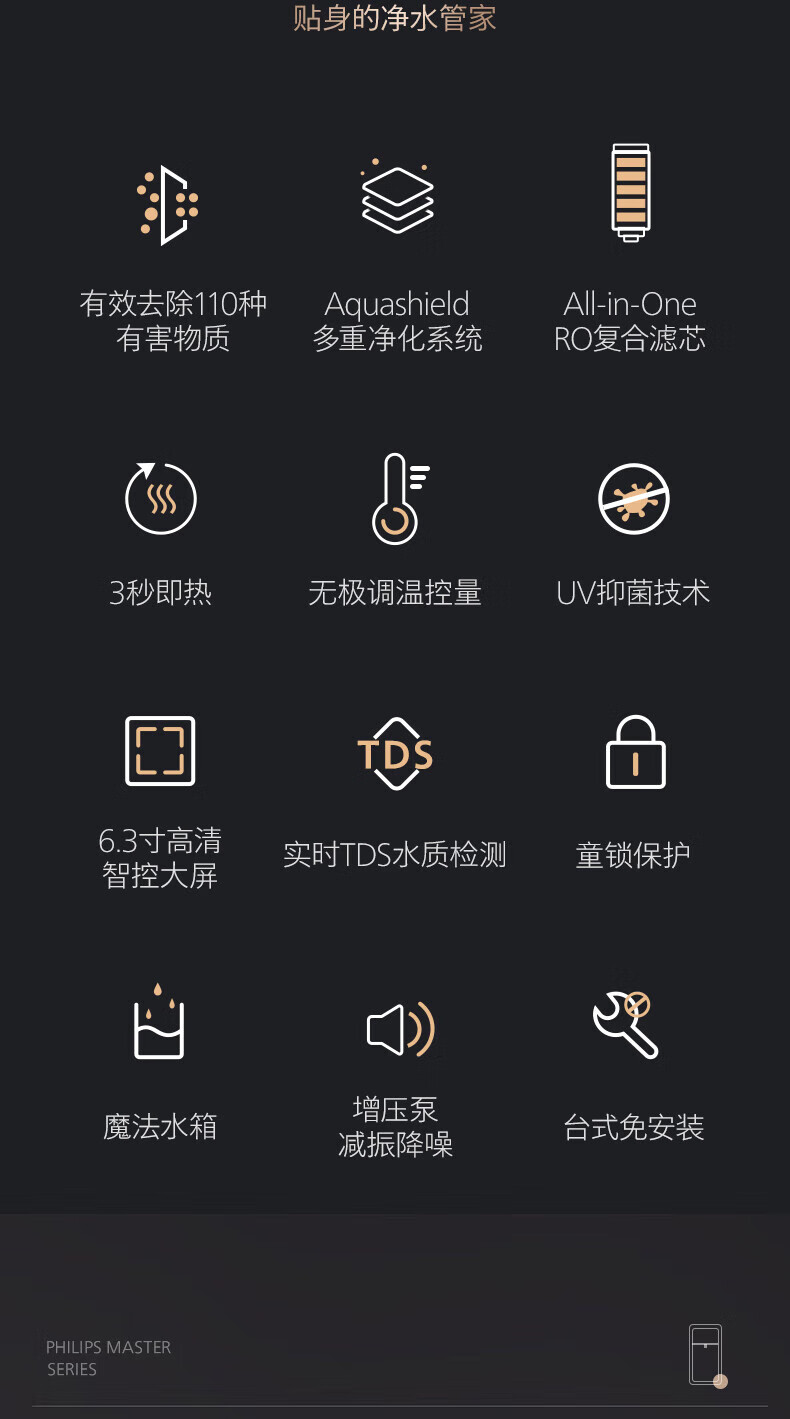 贴身的净水管家

有效去除110种
有害物质

Aquashield
多重净化系统

All-in-One
RO复合滤芯

3秒即热

无极调温控量

UV抑菌技术

6.3寸高清
智控大屏

TDS

实时TDS水质检测

童锁保护

魔法水箱

增压泵
减振降噪

台式免安装

PHILIPS MASTER
SERIES