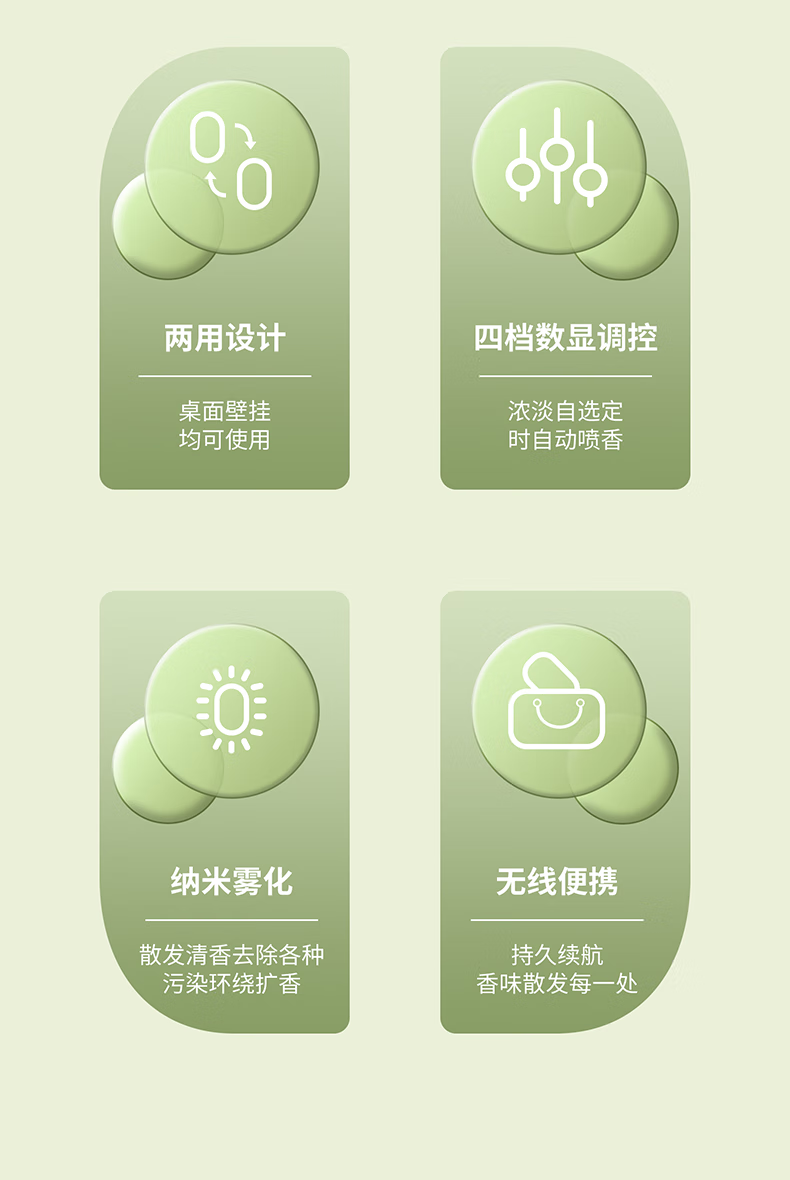 两用设计

桌面壁挂
均可使用

四档数显调控

浓淡自选定
时自动喷香

纳米雾化

散发清香去除各种
污染环绕扩香

无线便携

持久续航
香味散发每一处