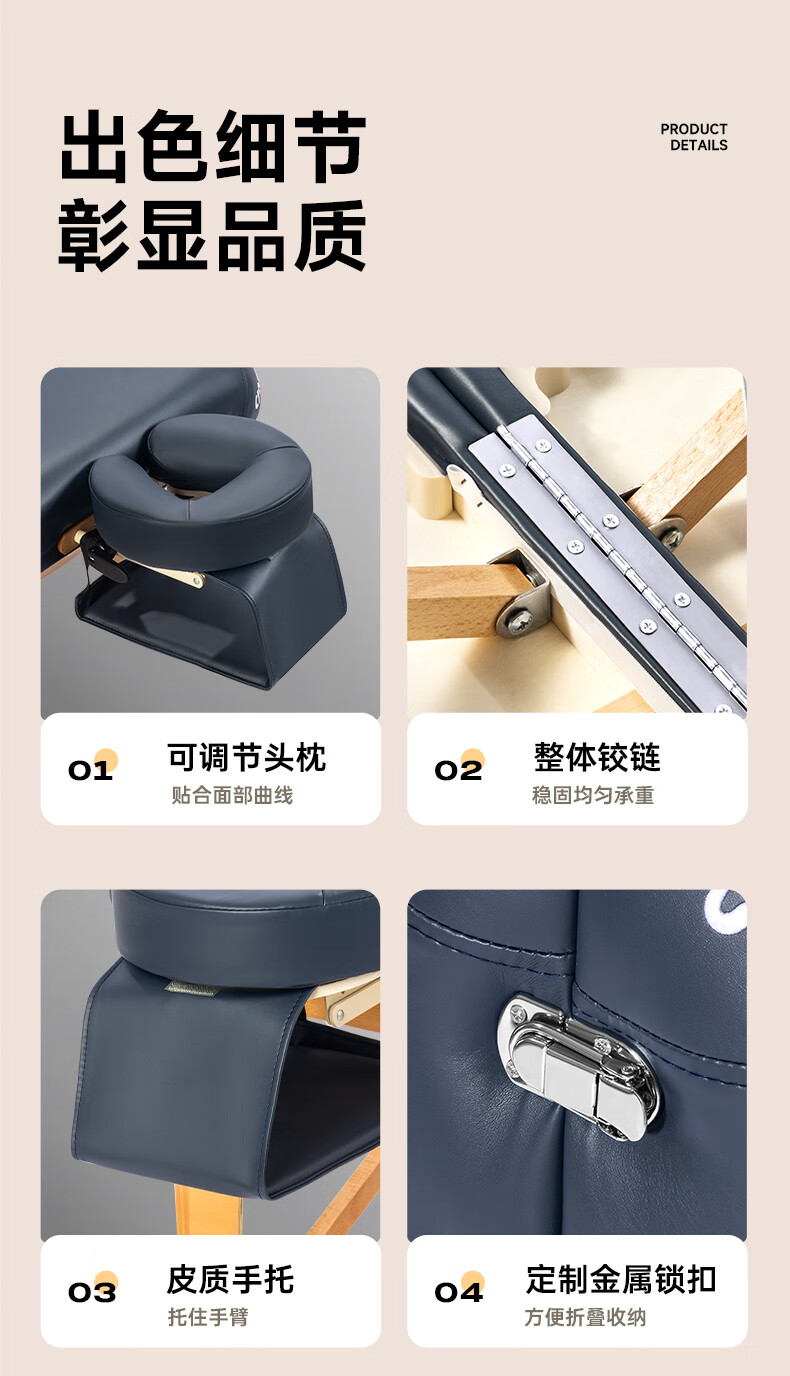 出色细节
彰显品质

PRODUCT
DETAILS

01 可调节头枕
贴合面部曲线

02 整体铰链
稳固均匀承重

03 皮质手托
托住手臂

04 定制金属锁扣
方便折叠收纳