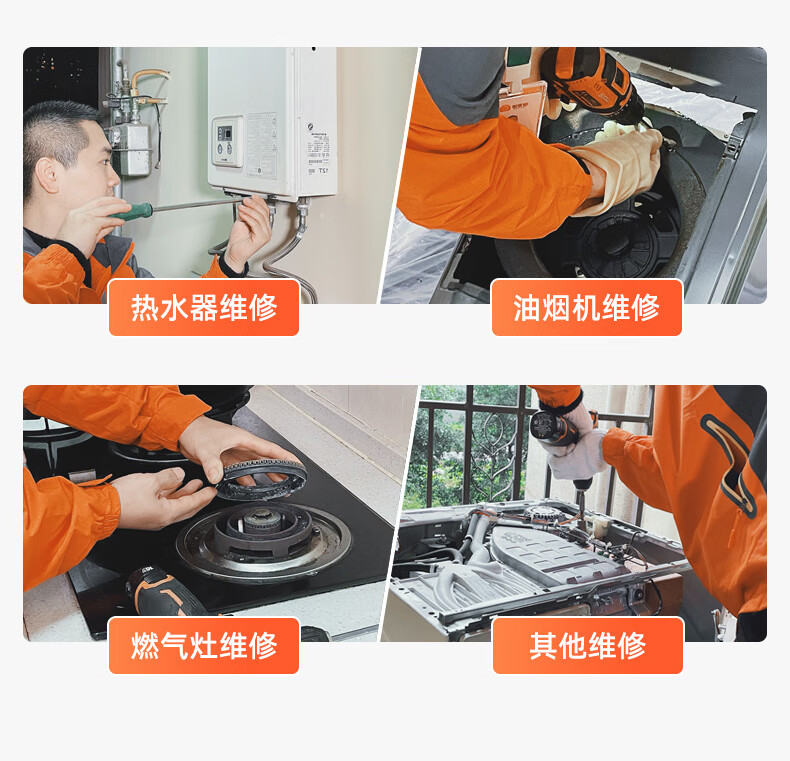 热水器维修

油烟机维修

燃气灶维修

其他维修