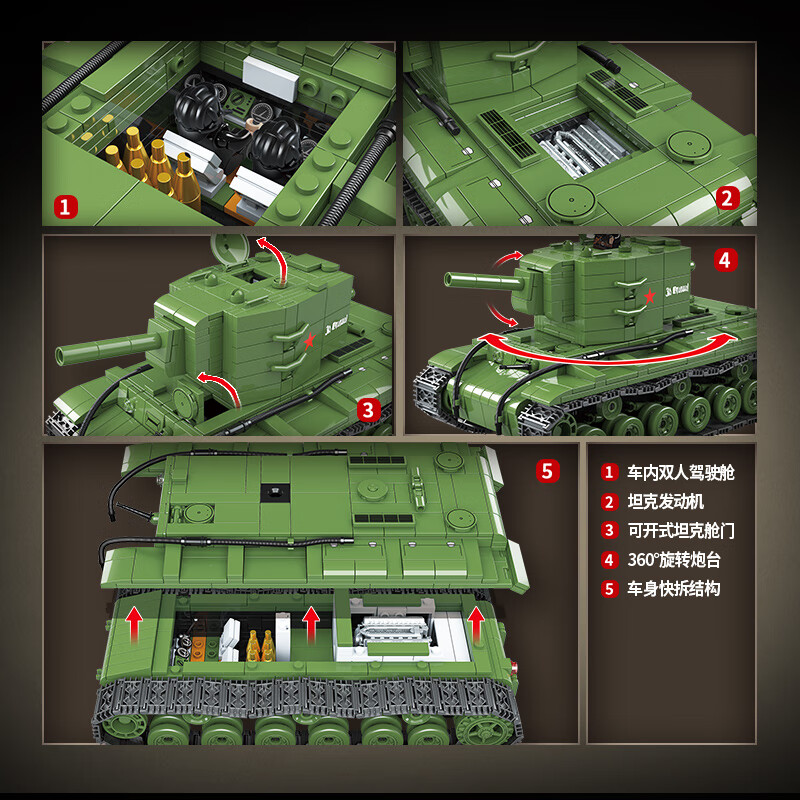 1

2

3

4

5

1 车内双人驾驶舱
2 坦克发动机
3 可开式坦克舱门
4 360°旋转炮台
5 车身快拆结构