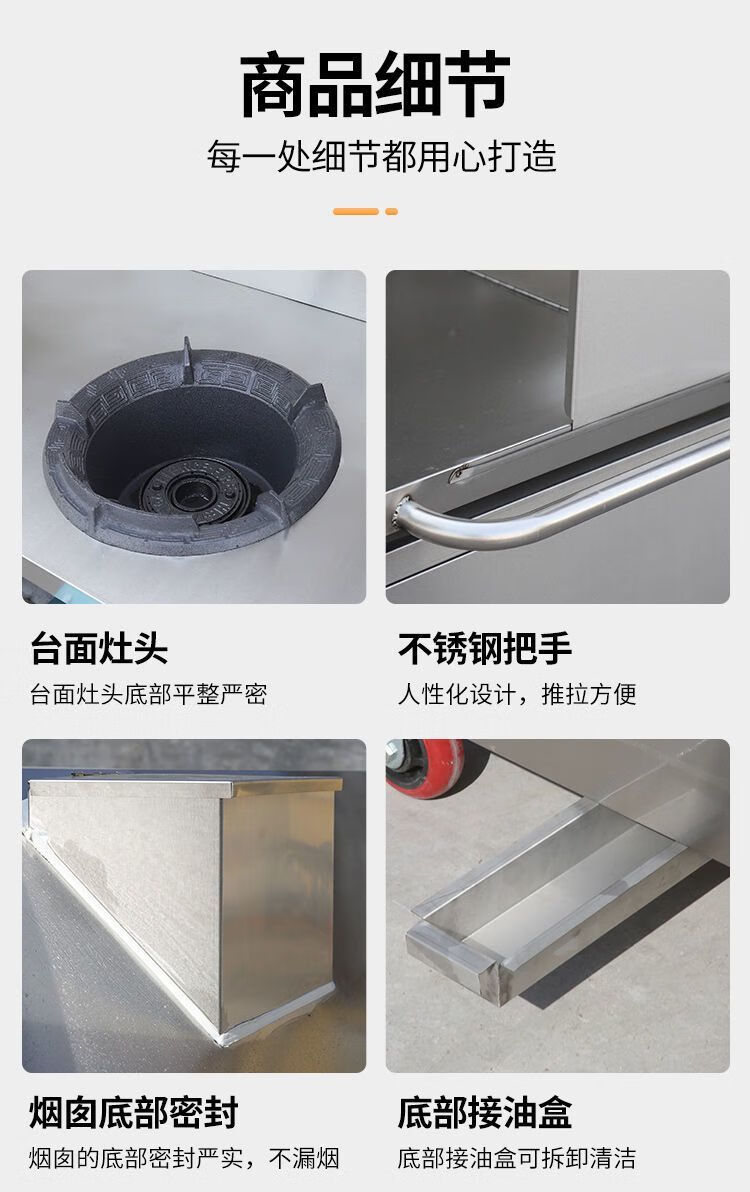 商品细节

每一处细节都用心打造

台面灶头

台面灶头底部平整严密

不锈钢把手

人性化设计，推拉方便

烟囱底部密封

烟囱的底部密封严实，不漏烟

底部接油盒

底部接油盒可拆卸清洁