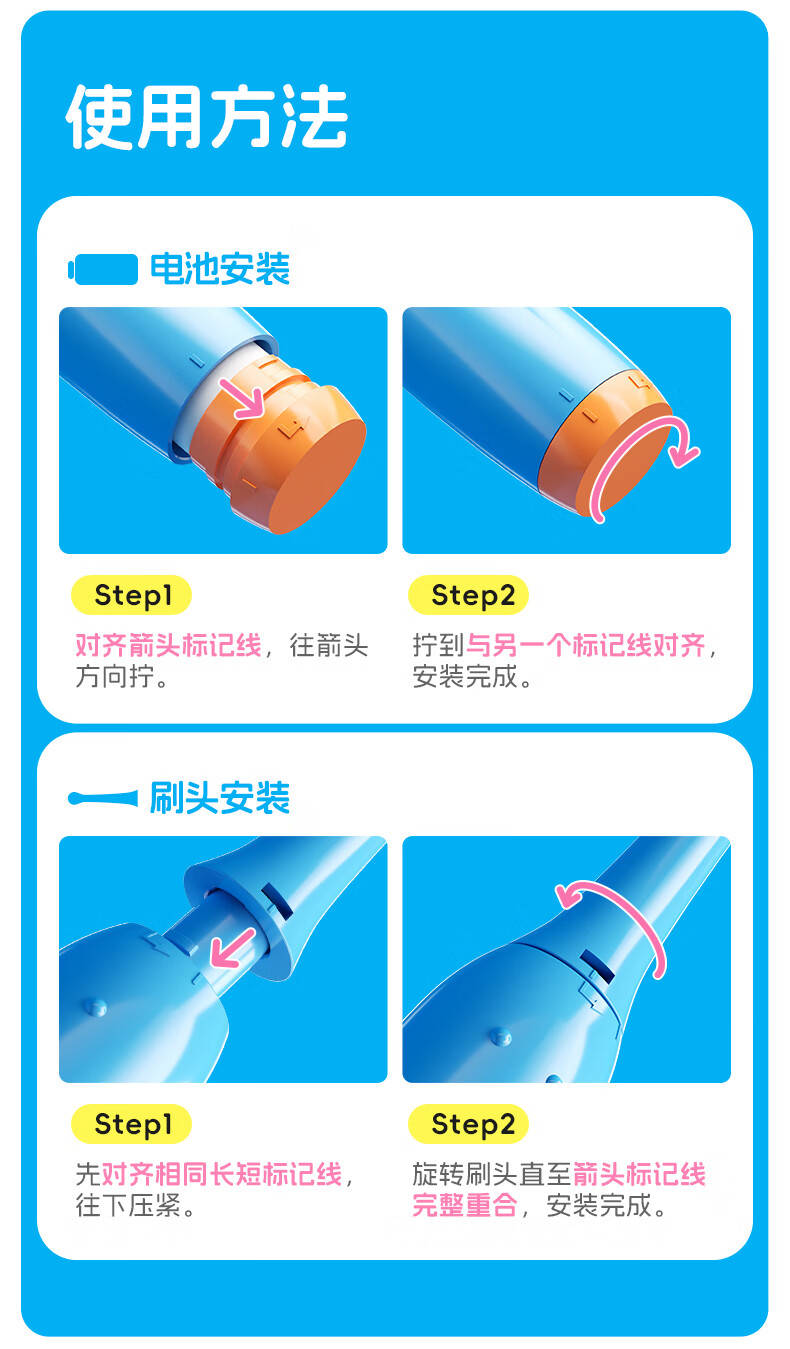 使用方法

电池安装

Step1

对齐箭头标记线，往箭头方向拧。

Step2

拧到与另一个标记线对齐，安装完成。

刷头安装

Step1

先对齐相同长短标记线，往下压紧。

Step2

旋转刷头直至箭头标记线完整重合，安装完成。