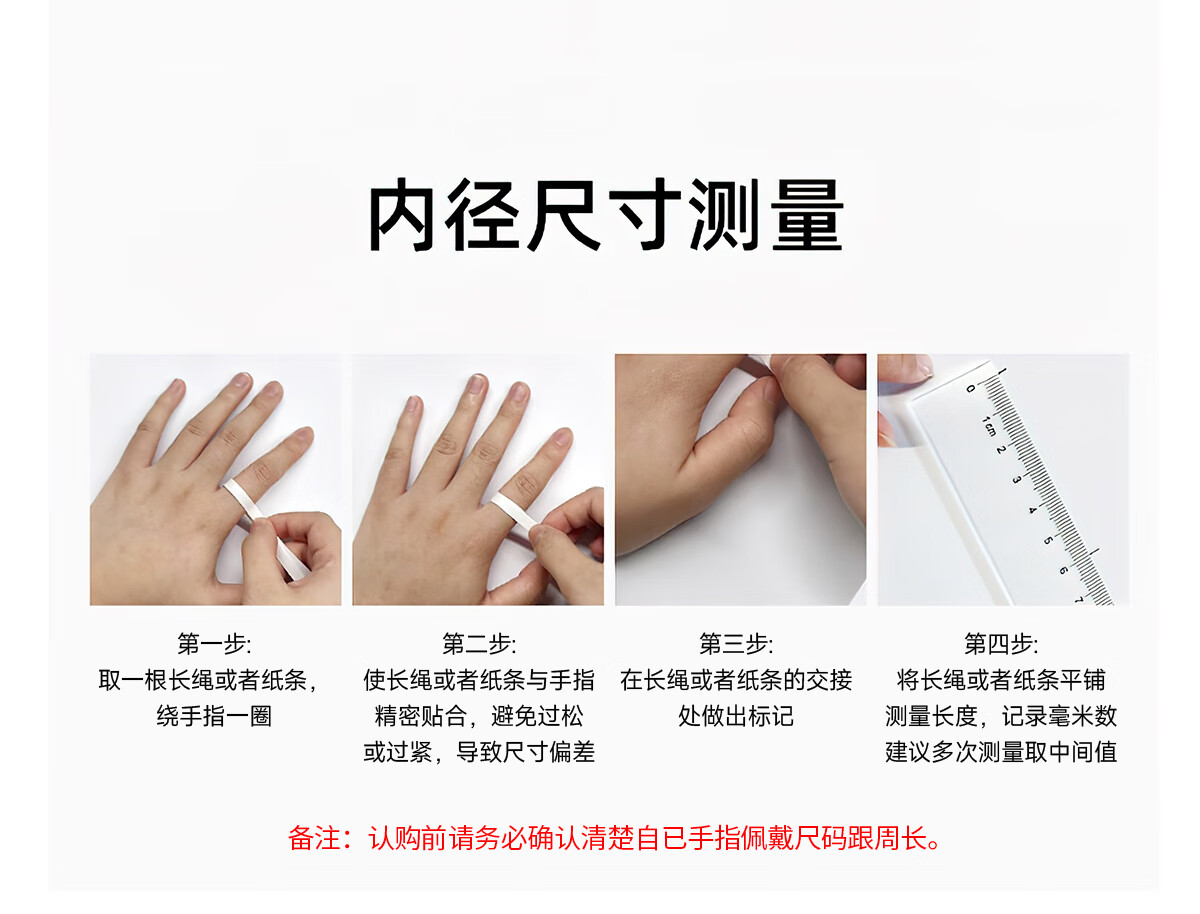 内径尺寸测量

0
1cm
2
3
4
5
6
7

第一步:
取一根长绳或者纸条，绕手指一圈

第二步:
使长绳或者纸条与手指精密贴合，避免过松或过紧，导致尺寸偏差

第三步:
在长绳或者纸条的交接处做出标记

第四步:
将长绳或者纸条平铺测量长度，记录毫米数建议多次测量取中间值

备注：认购前请务必确认清楚自已手指佩戴尺码跟周长。