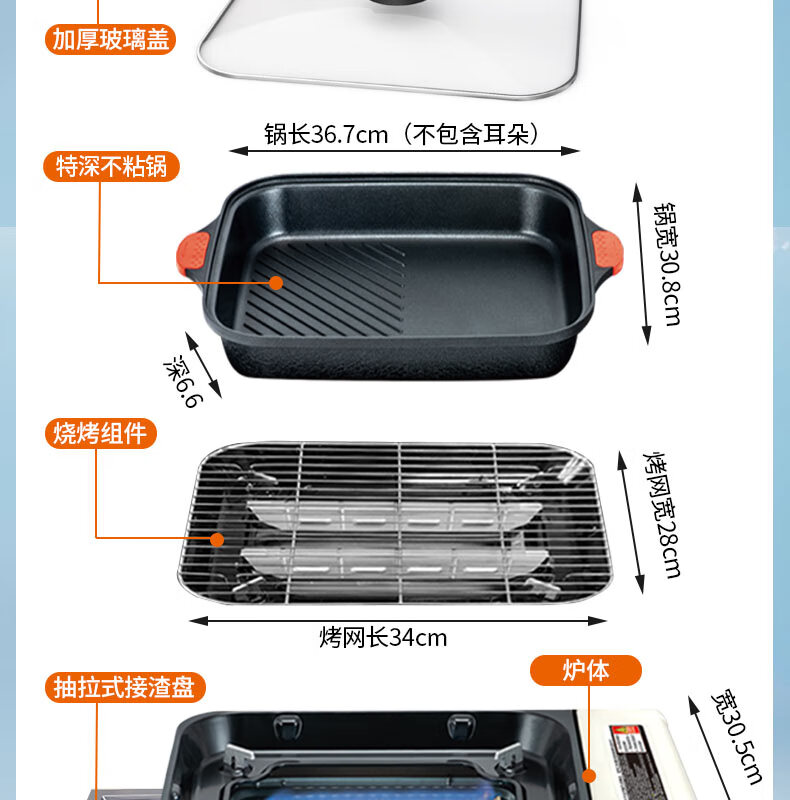 加厚玻璃盖

锅长36.7cm（不包含耳朵）

特深不粘锅

锅宽30.8cm

深6.6

烧烤组件

烤网宽28cm

烤网长34cm

抽拉式接渣盘

炉体

宽30.5cm