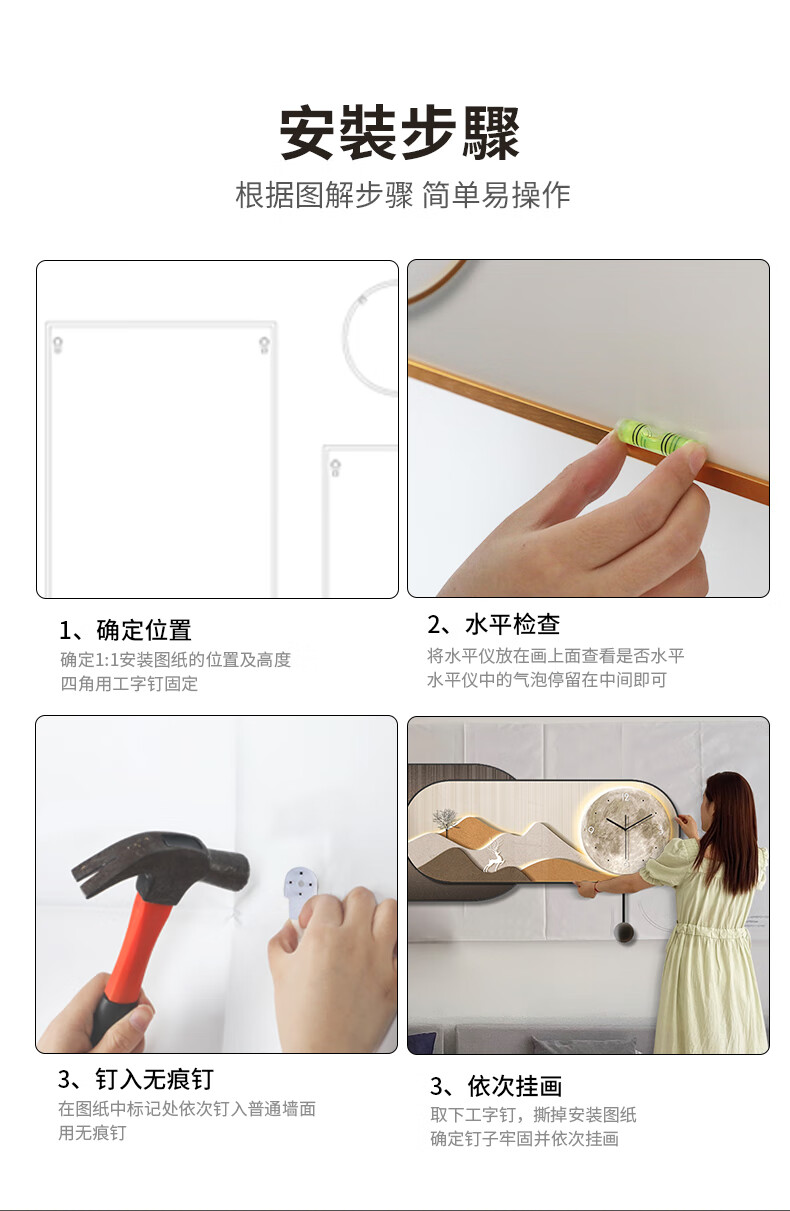 安装步骤
根据图解步骤 简单易操作

1、确定位置
确定1:1安装图纸的位置及高度
四角用工字钉固定

2、水平检查
将水平仪放在画上面查看是否水平
水平仪中的气泡停留在中间即可

3、钉入无痕钉
在图纸中标记处依次钉入普通墙面
用无痕钉

3、依次挂画
取下工字钉，撕掉安装图纸
确定钉子牢固并依次挂画